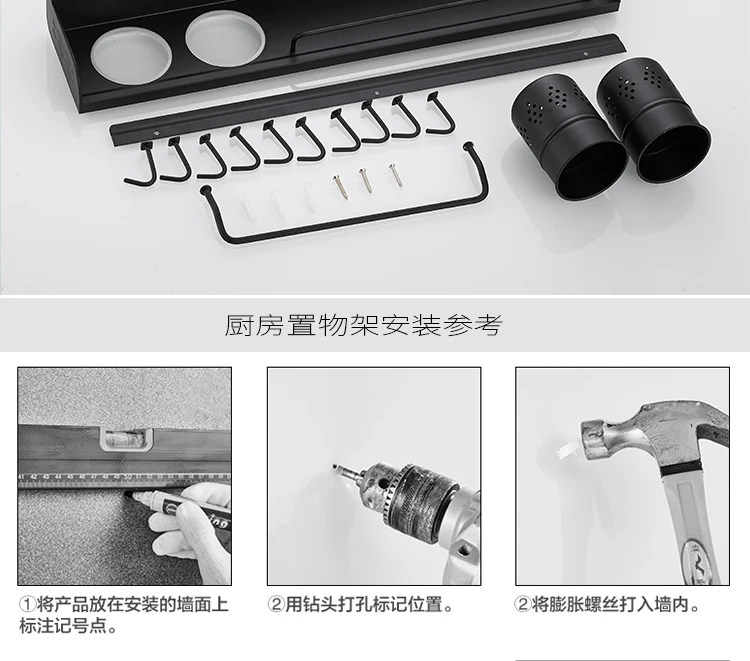 厨房置物架安装参考

①将产品放在安装的墙面上标注记号点。

②用钻头打孔标记位置。

②将膨胀螺丝打入墙内。