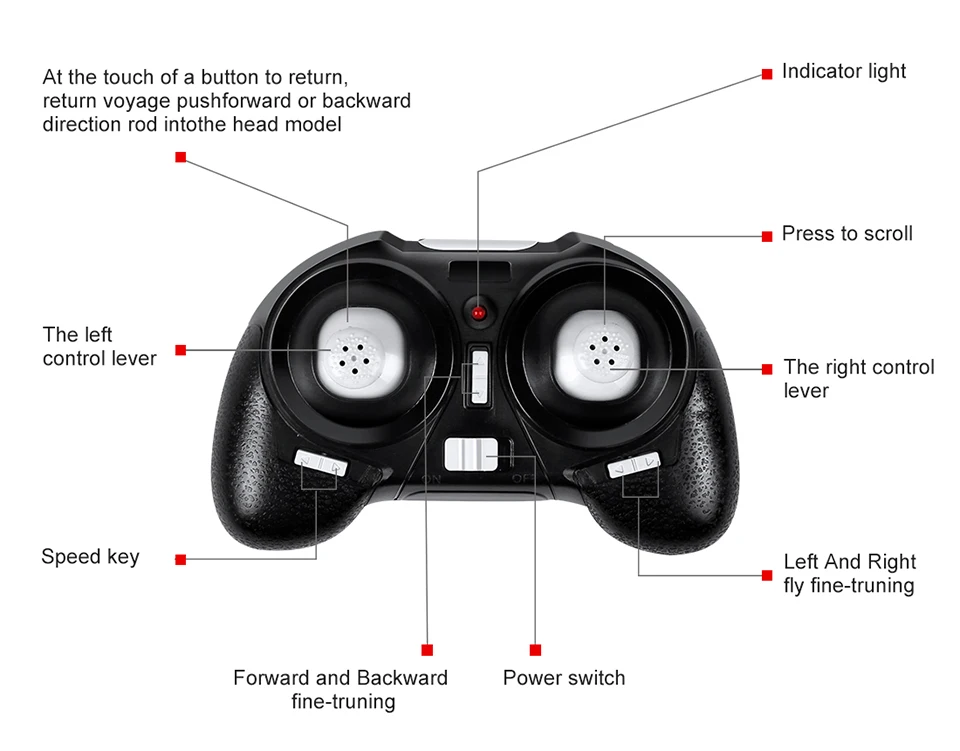 At the touch of a button to return, return voyage pushforward or backward direction rod intothe head model

Indicator light

Press to scroll

The left control lever

The right control lever

ON

OFF

Speed key

Left And Right fly fine-truning

Forward and Backward fine-truning

Power switch