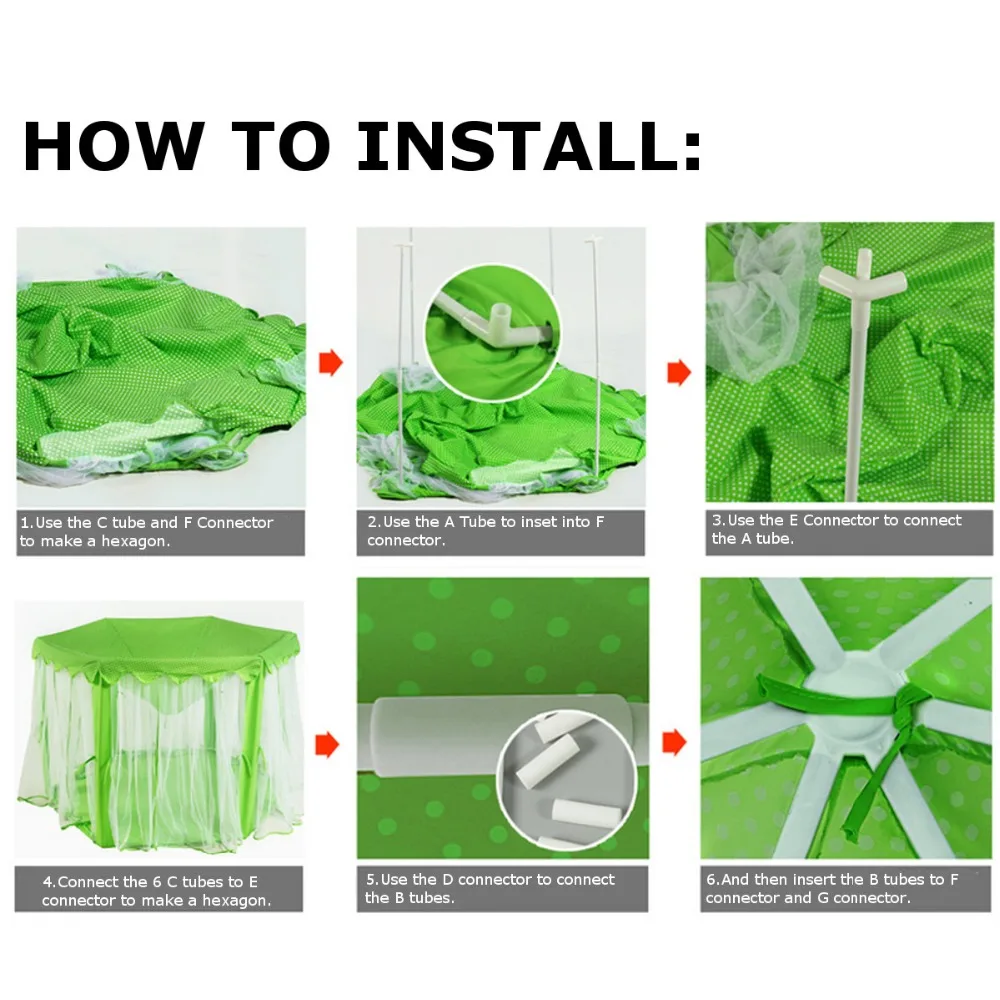 HOW TO INSTALL:

1.Use the C tube and F Connector to make a hexagon.

2.Use the A Tube to inset into F connector.

3.Use the E Connector to connect the A tube.

4.Connect the 6 C tubes to E connector to make a hexagon.

5.Use the D connector to connect the B tubes.

6.And then insert the B tubes to F connector and G connector.