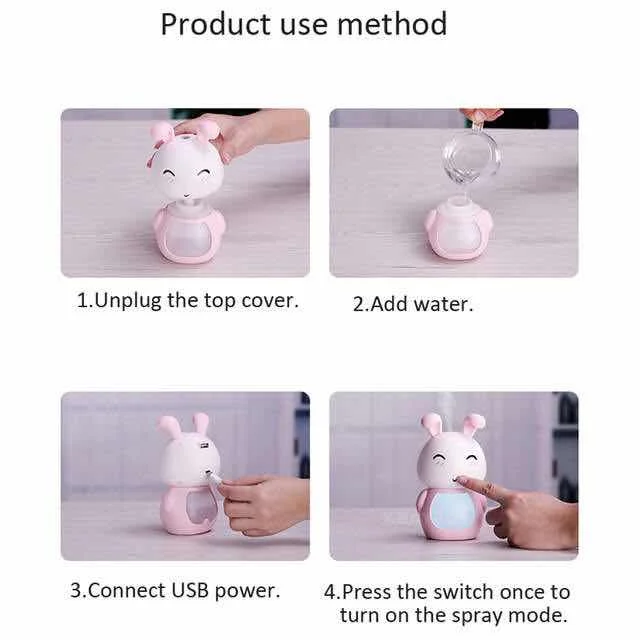 Product use method

1.Unplug the top cover.

2.Add water.

3.Connect USB power.

4.Press the switch once to turn on the spray mode.