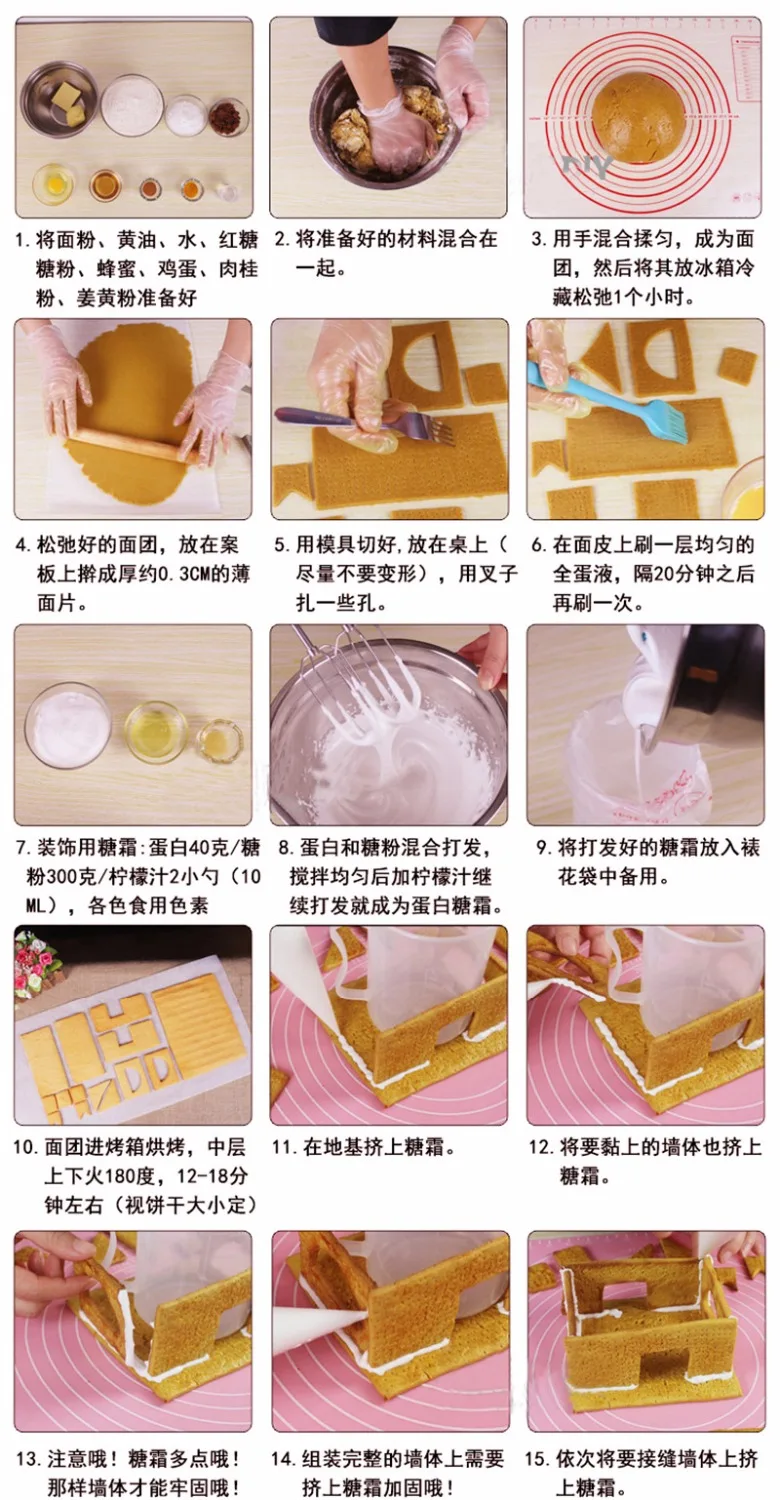 1. 将面粉、黄油、水、红糖糖粉、蜂蜜、鸡蛋、肉桂粉、姜黄粉准备好

2. 将准备好的材料混合在一起。

3. 用手混合揉匀，成为面团，然后将其放冰箱冷藏松弛1个小时。

4. 松弛好的面团，放在案板上擀成厚约0.3CM的薄面片。

5. 用模具切好,放在桌上（尽量不要变形），用叉子扎一些孔。

6. 在面皮上刷一层均匀的全蛋液，隔20分钟之后再刷一次。

7. 装饰用糖霜:蛋白40克/糖粉300克/柠檬汁2小勺（10ML），各色食用色素

8. 蛋白和糖粉混合打发，搅拌均匀后加柠檬汁继续打发就成为蛋白糖霜。

9. 将打发好的糖霜放入裱花袋中备用。

10. 面团进烤箱烘烤，中层上下火180度，12-18分钟左右（视饼干大小定）

11. 在地基挤上糖霜。

12. 将要黏上的墙体也挤上糖霜。

13. 注意哦！糖霜多点哦！那样墙体才能牢固哦！

14. 组装完整的墙体上需要挤上糖霜加固哦！

15. 依次将要接缝墙体上挤上糖霜。