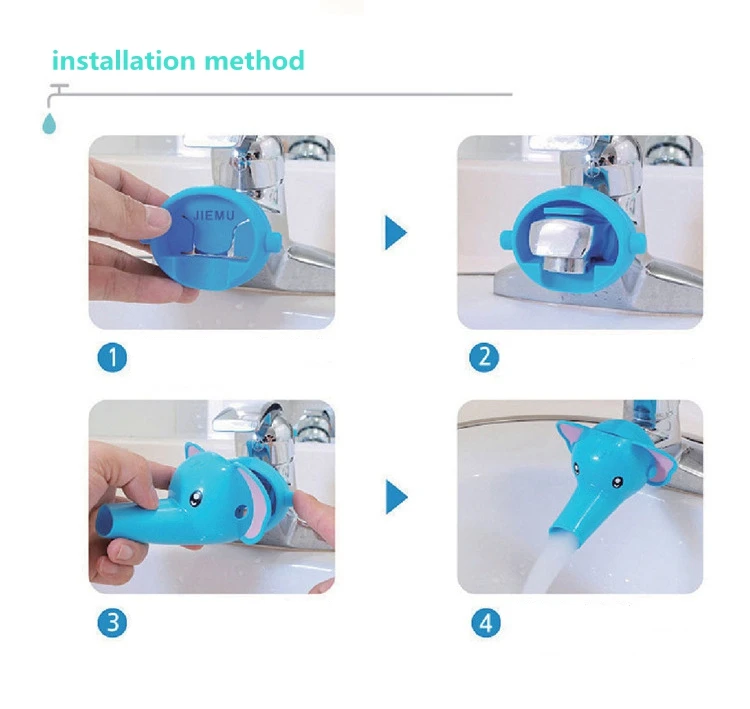 installation method

JIEMU

1

2

3

4