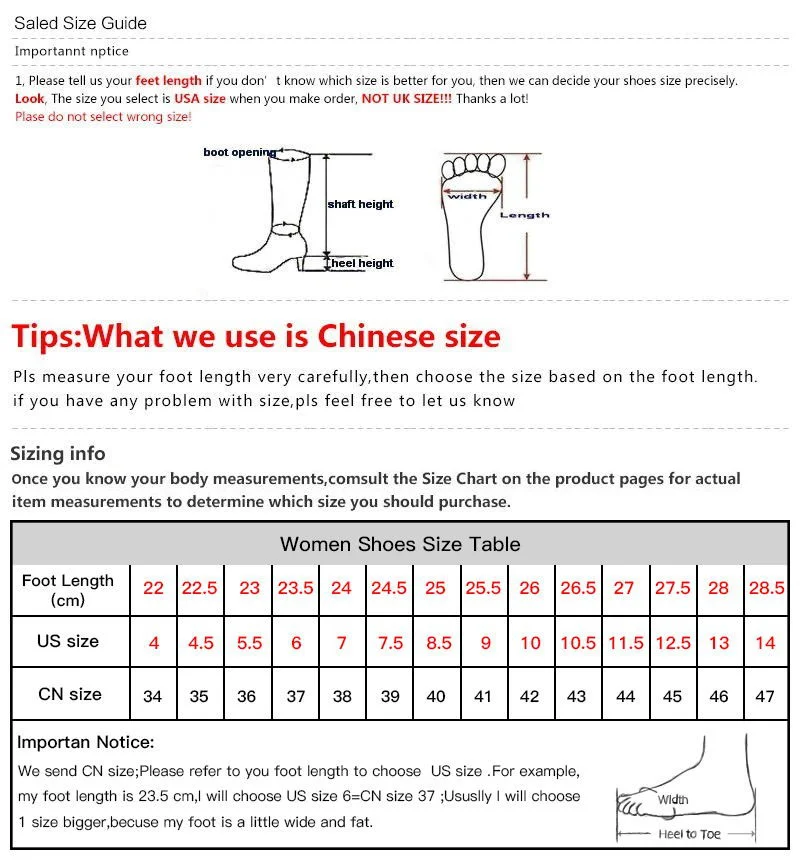 Saled Size Guide

Importannt nptice

1, Please tell us your feet length if you don' t know which size is better for you, then we can decide your shoes size precisely. Look, The size you select is USA size when you make order, NOT UK SIZE!!! Thanks a lot! Plase do not select wrong size!

boot opening
shaft height
heel height
width
Length

Tips:What we use is Chinese size

Pls measure your foot length very carefully,then choose the size based on the foot length. if you have any problem with size,pls feel free to let us know

Sizing info

Once you know your body measurements,comsult the Size Chart on the product pages for actual item measurements to determine which size you should purchase.

Women Shoes Size Table

| Foot Length (cm) | 22 | 22.5 | 23 | 23.5 | 24 | 24.5 | 25 | 25.5 | 26 | 26.5 | 27 | 27.5 | 28 | 28.5 |
|---|---|---|---|---|---|---|---|---|---|---|---|---|---|---|
| US size | 4 | 4.5 | 5.5 | 6 | 7 | 7.5 | 8.5 | 9 | 10 | 10.5 | 11.5 | 12.5 | 13 | 14 |
| CN size | 34 | 35 | 36 | 37 | 38 | 39 | 40 | 41 | 42 | 43 | 44 | 45 | 46 | 47 |

Importan Notice:

We send CN size;Please refer to you foot length to choose US size .For example, my foot length is 23.5 cm,I will choose US size 6=CN size 37 ;Ususlly I will choose 1 size bigger,becuse my foot is a little wide and fat.

Width
Heel to Toe