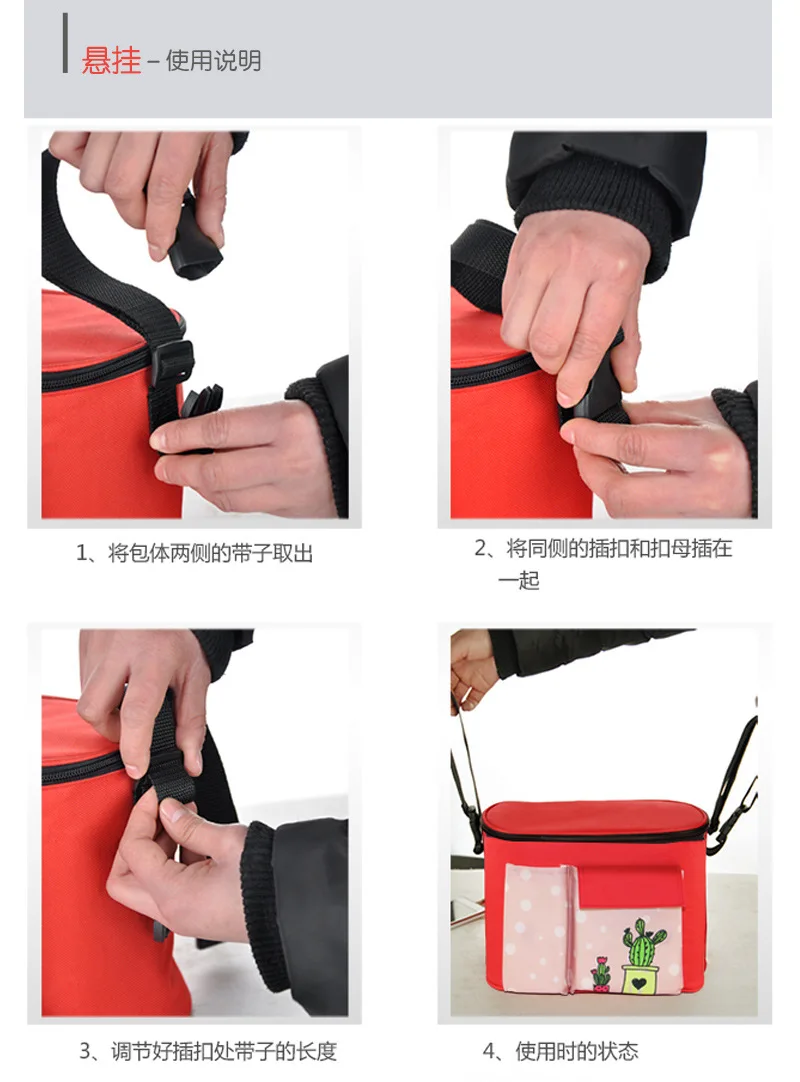 悬挂 – 使用说明

1、将包体两侧的带子取出

2、将同侧的插扣和扣母插在一起

3、调节好插扣处带子的长度

4、使用时的状态