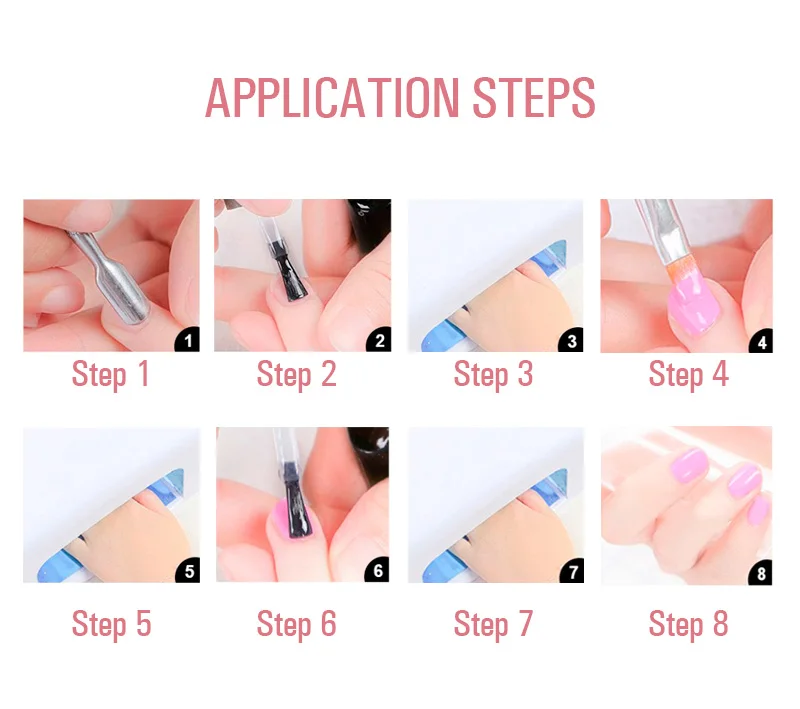 APPLICATION STEPS

1
Step 1

2
Step 2

3
Step 3

4
Step 4

5
Step 5

6
Step 6

7
Step 7

8
Step 8