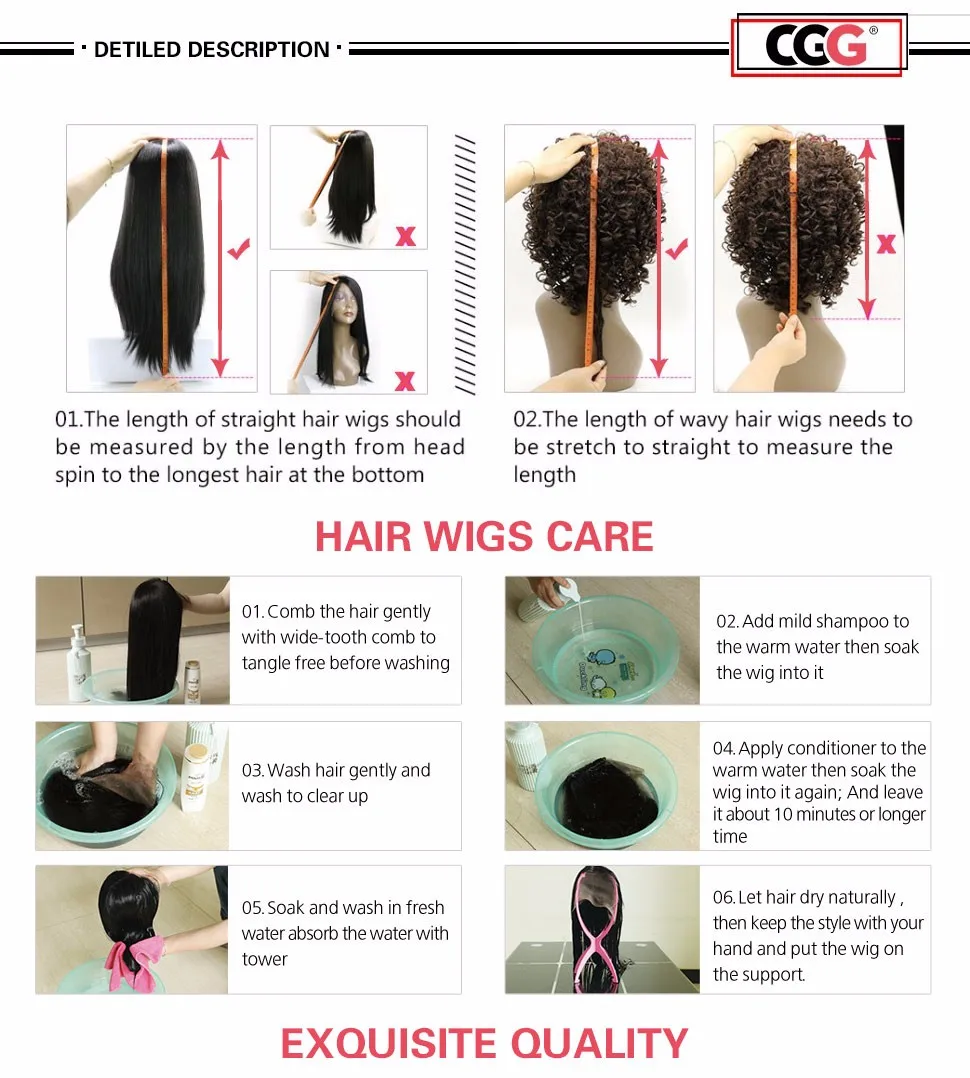 · DETILED DESCRIPTION ·

CGG®

01.The length of straight hair wigs should be measured by the length from head spin to the longest hair at the bottom

02.The length of wavy hair wigs needs to be stretch to straight to measure the length

HAIR WIGS CARE

01. Comb the hair gently with wide-tooth comb to tangle free before washing

02. Add mild shampoo to the warm water then soak the wig into it

03. Wash hair gently and wash to clear up

04. Apply conditioner to the warm water then soak the wig into it again; And leave it about 10 minutes or longer time

05. Soak and wash in fresh water absorb the water with tower

06. Let hair dry naturally , then keep the style with your hand and put the wig on the support.

EXQUISITE QUALITY