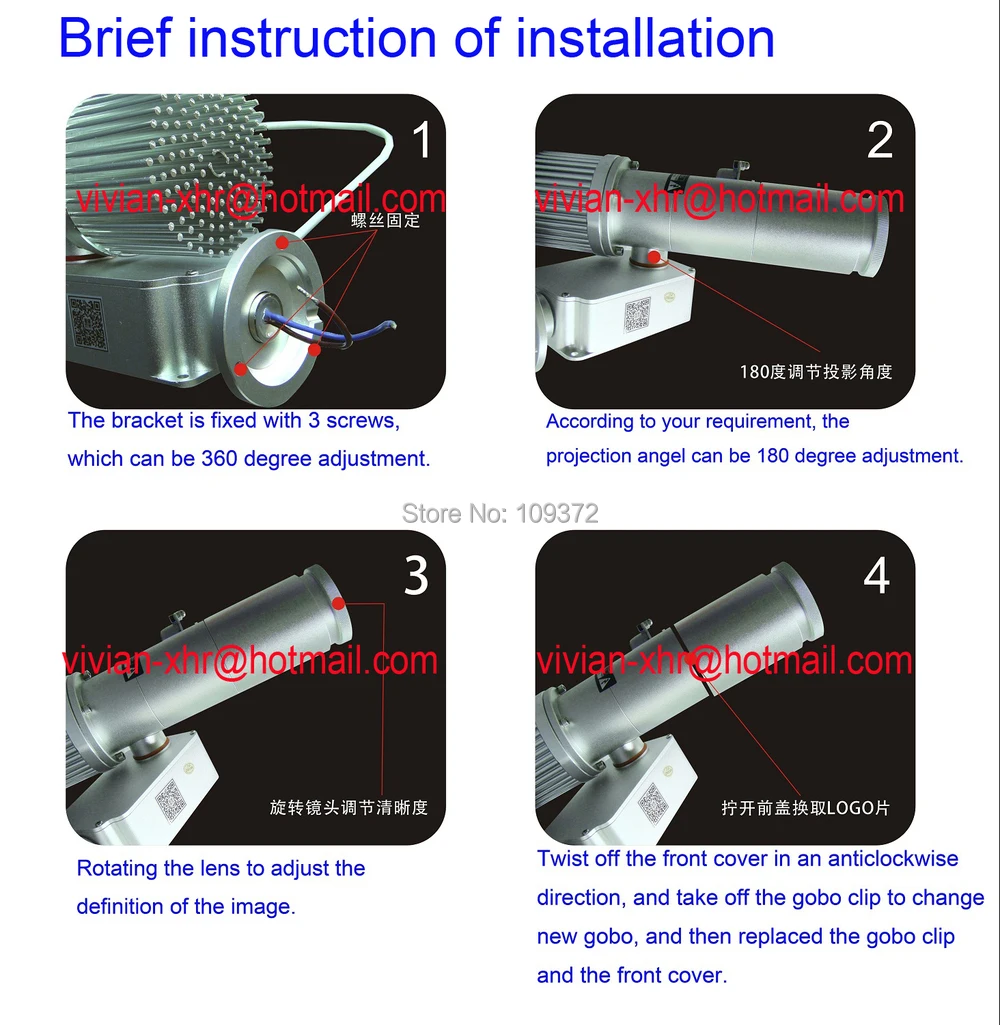 Brief instruction of installation

1

vivian-xhr@hotmail.com

螺丝固定

The bracket is fixed with 3 screws, which can be 360 degree adjustment.

2

vivian-xhr@hotmail.com

180度调节投影角度

According to your requirement, the projection angel can be 180 degree adjustment.

Store No: 109372

3

vivian-xhr@hotmail.com

旋转镜头调节清晰度

Rotating the lens to adjust the definition of the image.

4

vivian-xhr@hotmail.com

拧开前盖换取LOGO片

Twist off the front cover in an anticlockwise direction, and take off the gobo clip to change new gobo, and then replaced the gobo clip and the front cover.