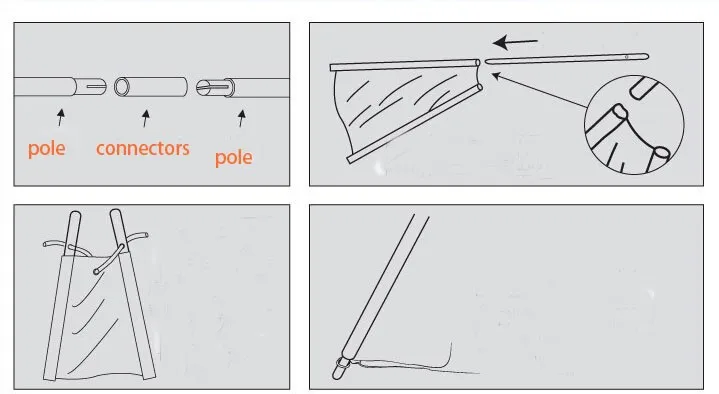 pole
connectors
pole