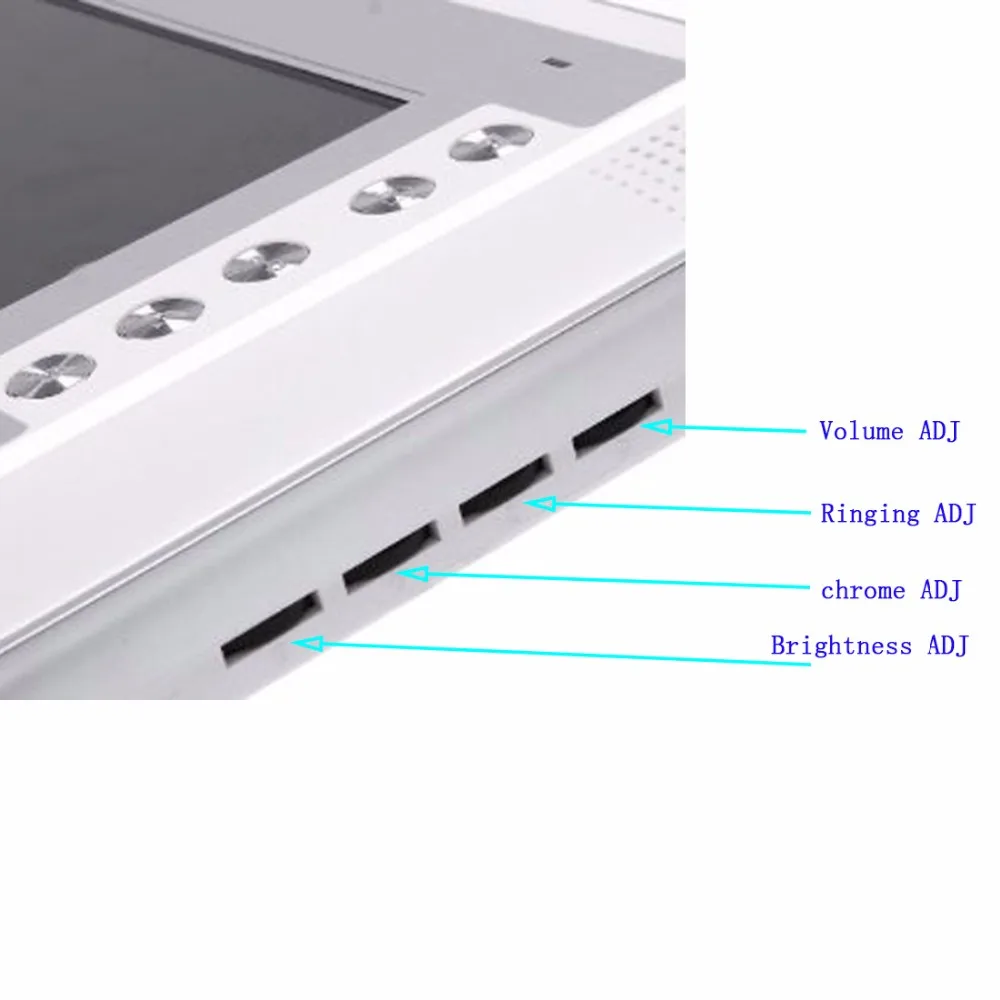 Volume ADJ

Ringing ADJ

chrome ADJ

Brightness ADJ