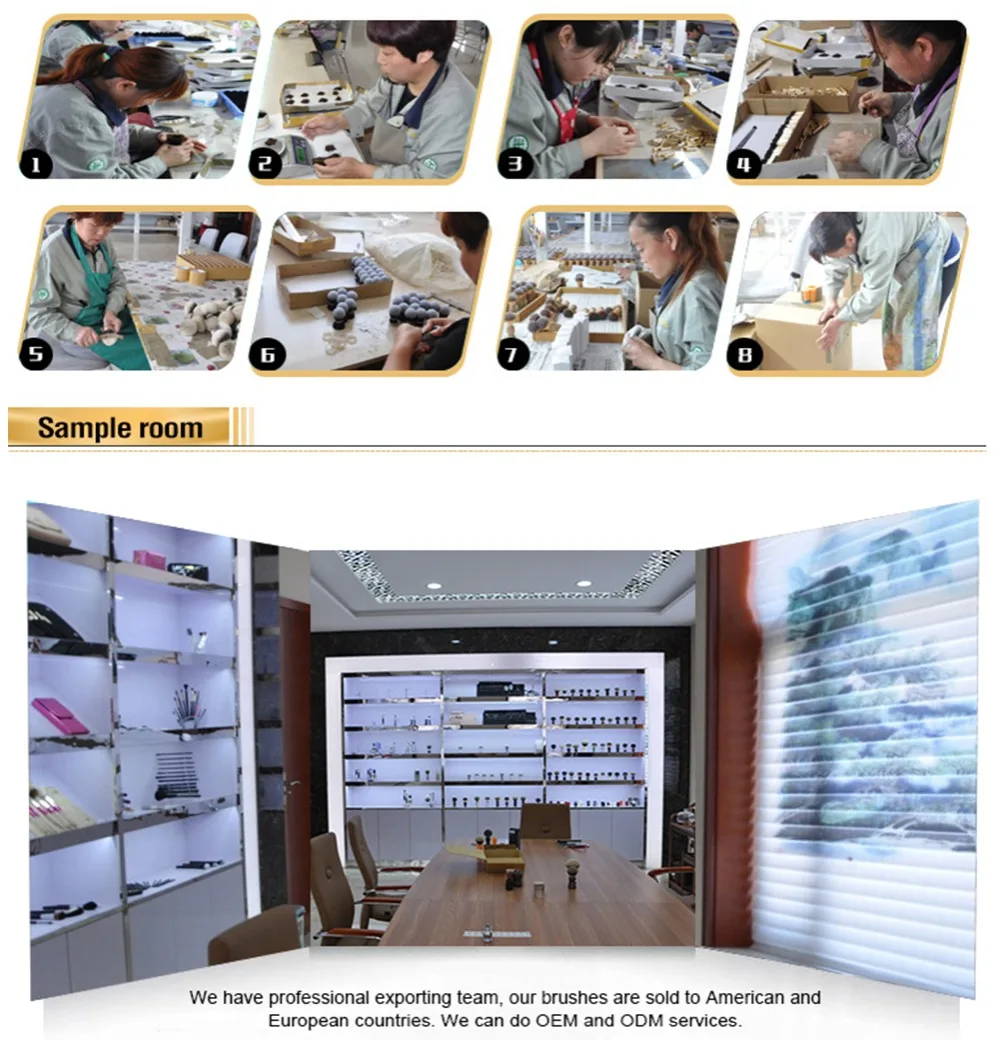 1

2

3

4

5

6

7

8

Sample room

We have professional exporting team, our brushes are sold to American and European countries. We can do OEM and ODM services.