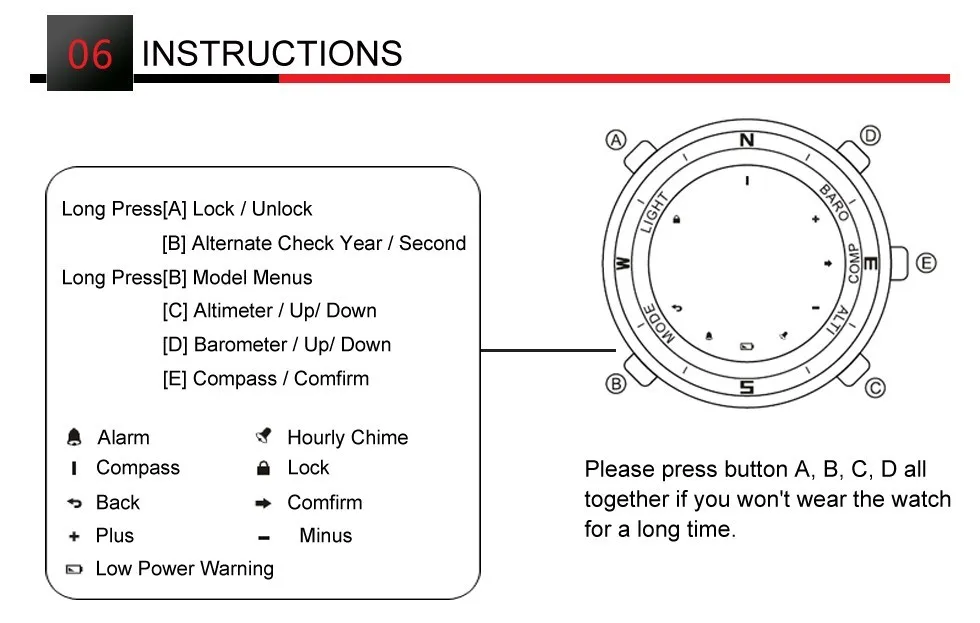 06 INSTRUCTIONS

Long Press[A] Lock / Unlock
[B] Alternate Check Year / Second
Long Press[B] Model Menus
[C] Altimeter / Up/ Down
[D] Barometer / Up/ Down
[E] Compass / Comfirm

Alarm
Compass
Back
Plus
Low Power Warning

Hourly Chime
Lock
Comfirm
Minus

A
D
E
B
C
N
E
S
W
LIGHT
BARO
COMP
ALTI
MODE

Please press button A, B, C, D all together if you won't wear the watch for a long time.