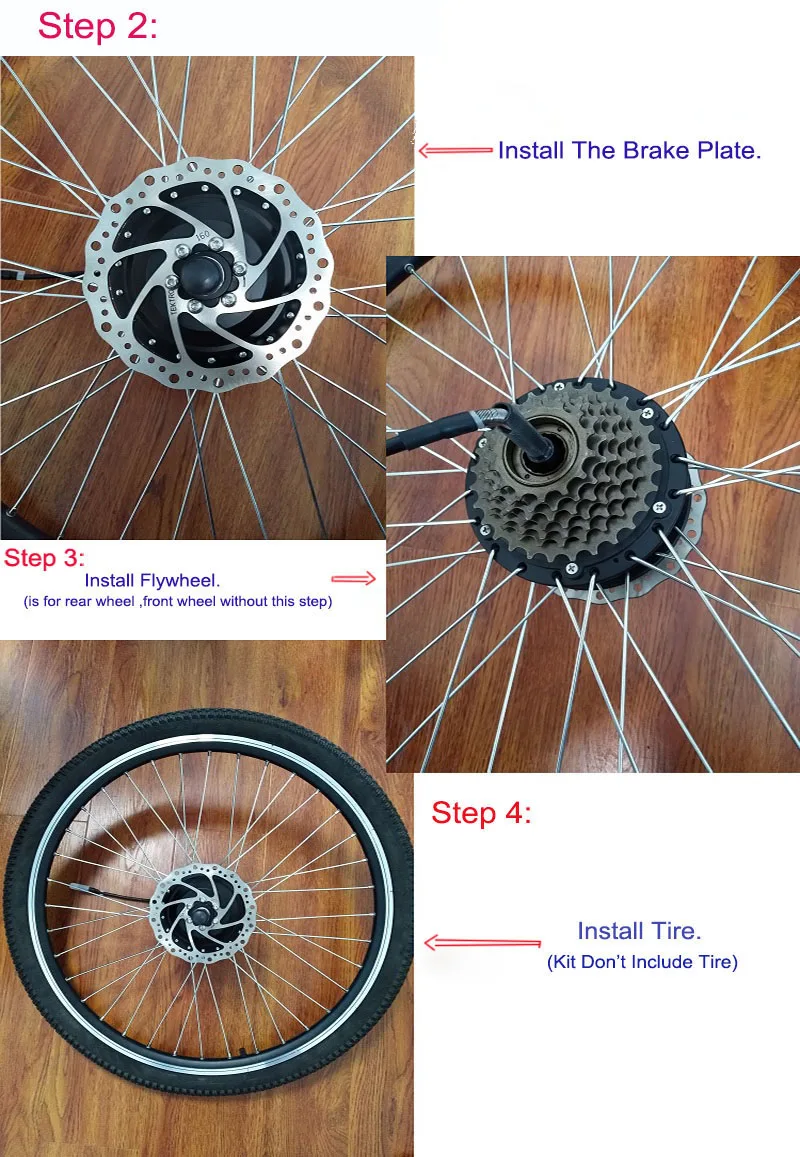 Step 2:

Install The Brake Plate.

TEKTRO 160

Step 3:
Install Flywheel.
(is for rear wheel ,front wheel without this step)

Step 4:

Install Tire.
(Kit Don't Include Tire)