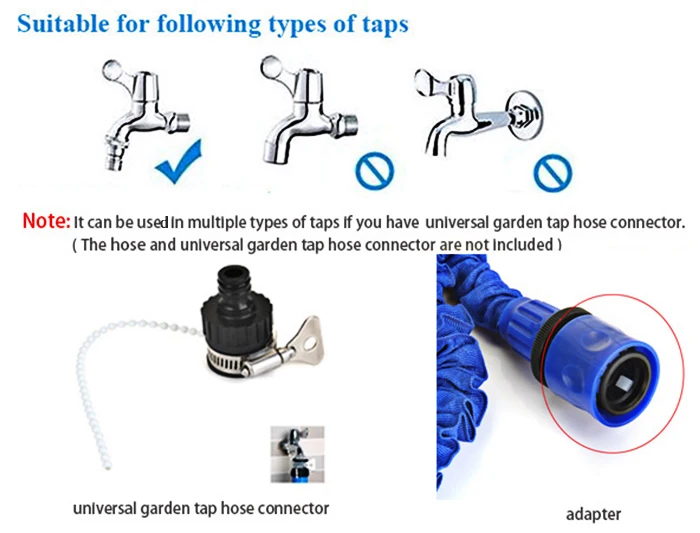 Suitable for following types of taps

Note: It can be used in multiple types of taps if you have universal garden tap hose connector.
( The hose and universal garden tap hose connector are not included )

universal garden tap hose connector

adapter