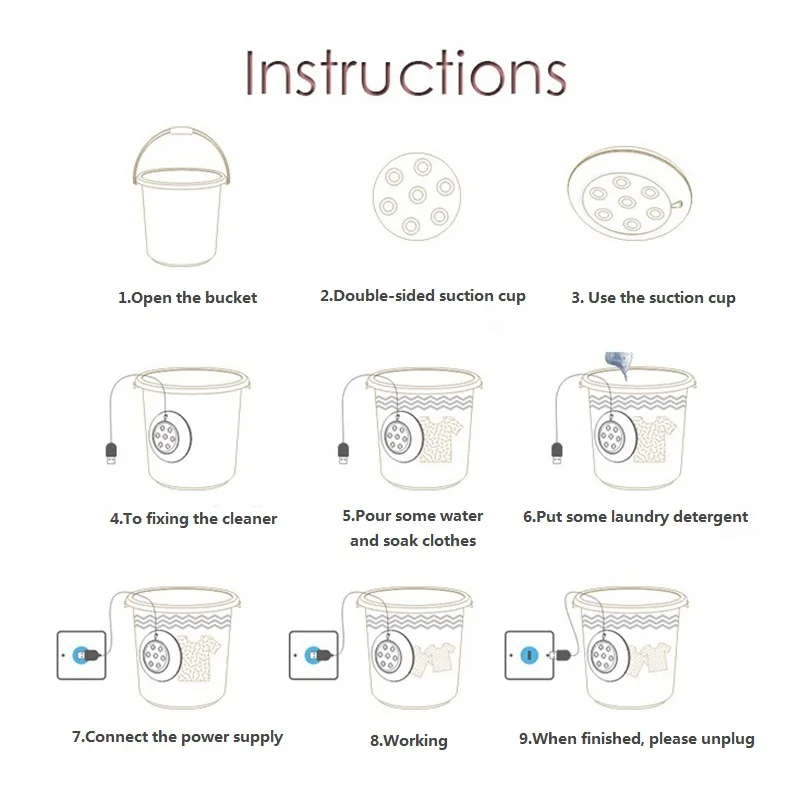 Instructions

1.Open the bucket

2.Double-sided suction cup

3. Use the suction cup

4.To fixing the cleaner

5.Pour some water and soak clothes

6.Put some laundry detergent

7.Connect the power supply

8.Working

9.When finished, please unplug