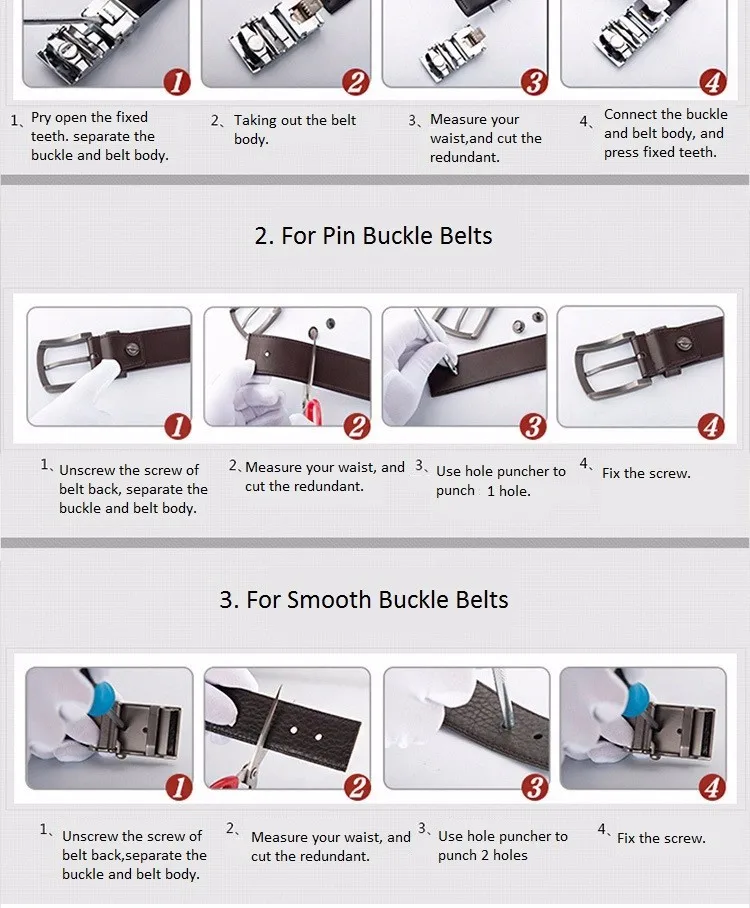 1

2

3

4

1、Pry open the fixed teeth. separate the buckle and belt body.

2、Taking out the belt body.

3、Measure your waist,and cut the redundant.

4、Connect the buckle and belt body, and press fixed teeth.

2. For Pin Buckle Belts

1

2

3

4

1、Unscrew the screw of belt back, separate the buckle and belt body.

2、Measure your waist, and cut the redundant.

3、Use hole puncher to punch 1 hole.

4、Fix the screw.

3. For Smooth Buckle Belts

1

2

3

4

1、Unscrew the screw of belt back,separate the buckle and belt body.

2、Measure your waist, and cut the redundant.

3、Use hole puncher to punch 2 holes

4、Fix the screw.