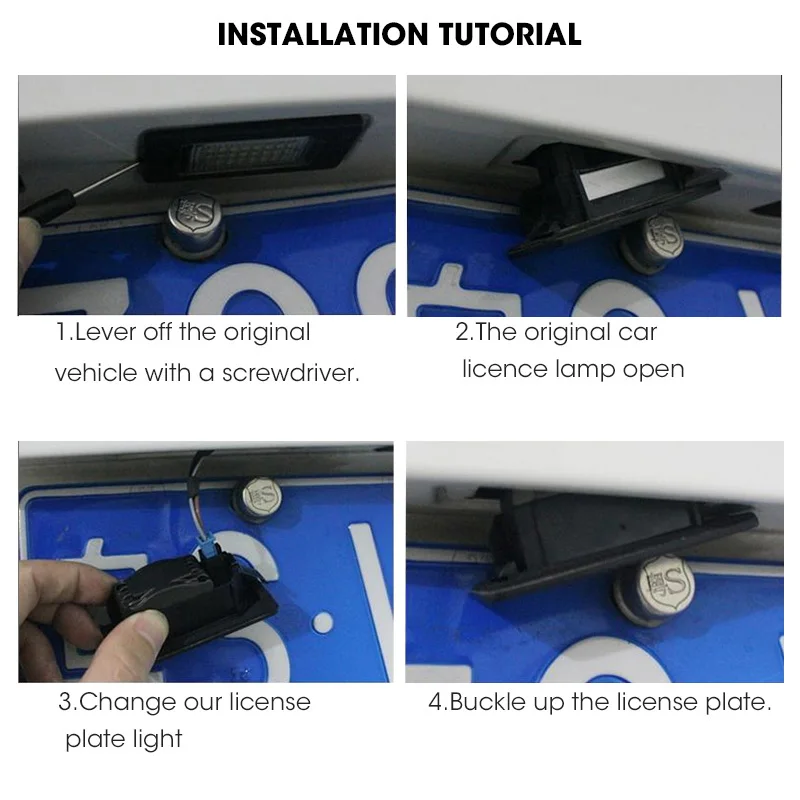 INSTALLATION TUTORIAL

1.Lever off the original vehicle with a screwdriver.

2.The original car licence lamp open

3.Change our license plate light

4.Buckle up the license plate.