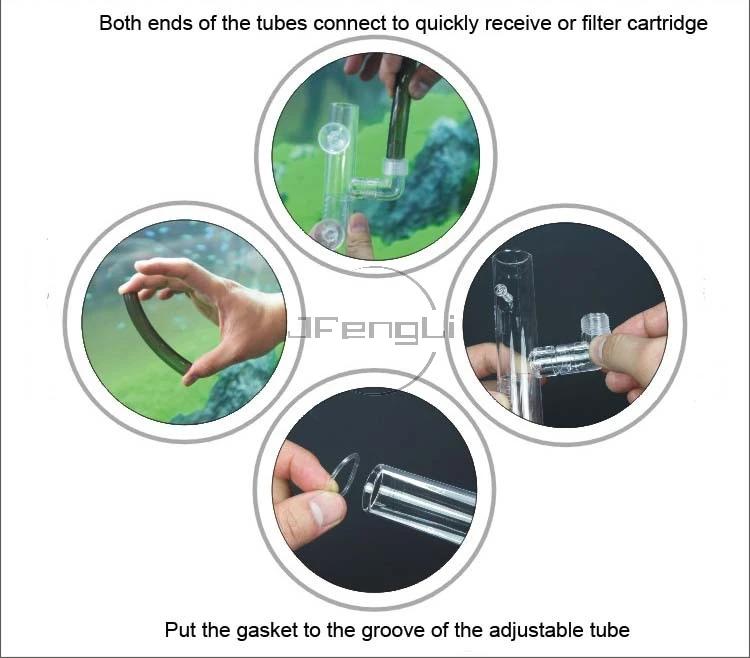 Both ends of the tubes connect to quickly receive or filter cartridge

JFengLi

Put the gasket to the groove of the adjustable tube