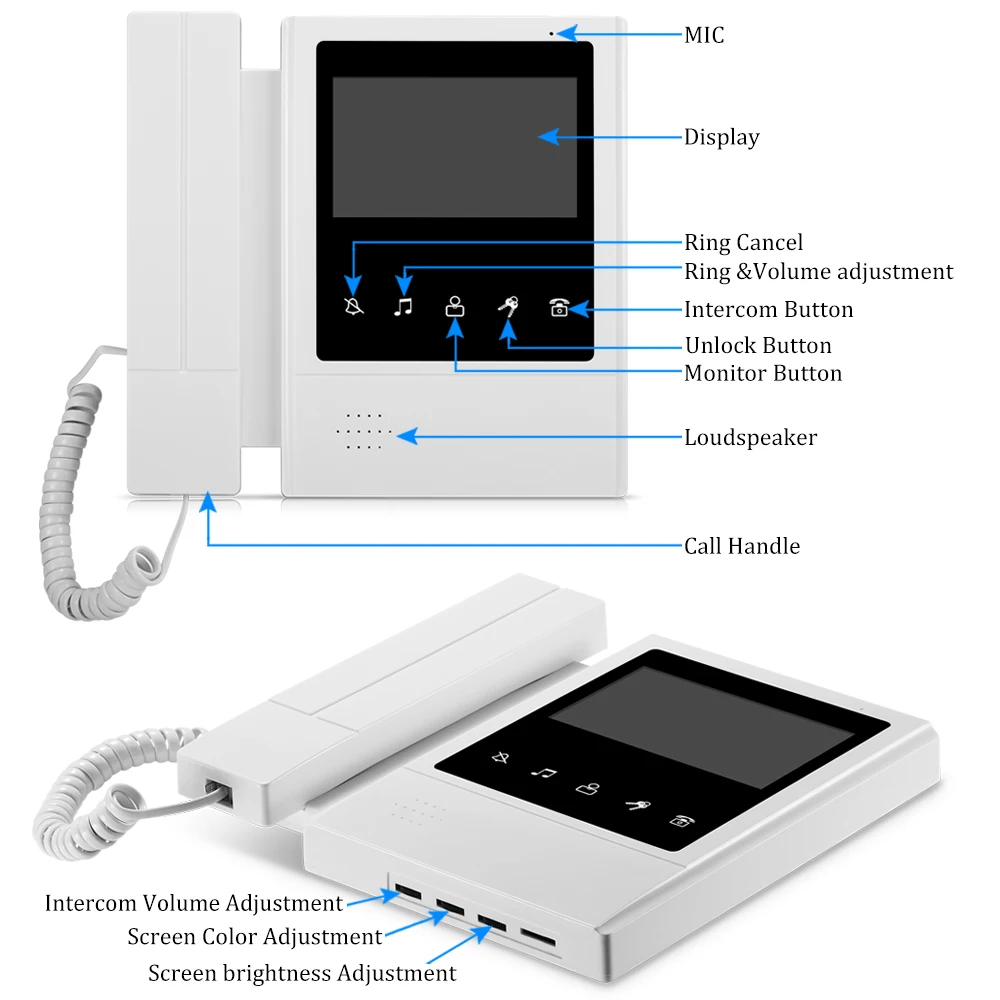 MIC

Display

Ring Cancel

Ring &Volume adjustment

Intercom Button

Unlock Button

Monitor Button

Loudspeaker

Call Handle

Intercom Volume Adjustment

Screen Color Adjustment

Screen brightness Adjustment