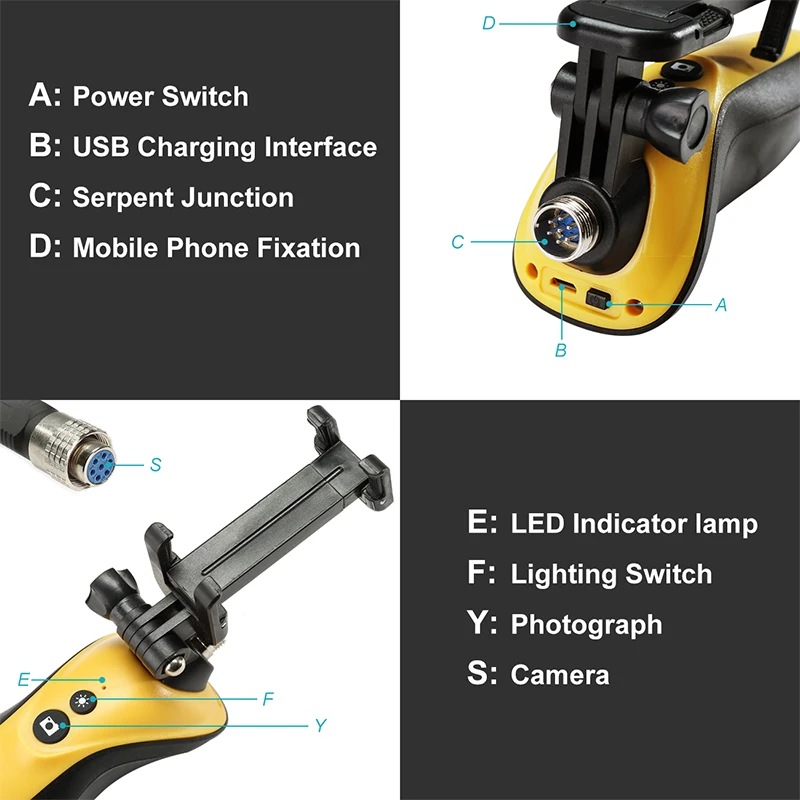 A: Power Switch
B: USB Charging Interface
C: Serpent Junction
D: Mobile Phone Fixation

D
C
A
B

S

E
F
Y

E: LED Indicator lamp
F: Lighting Switch
Y: Photograph
S: Camera