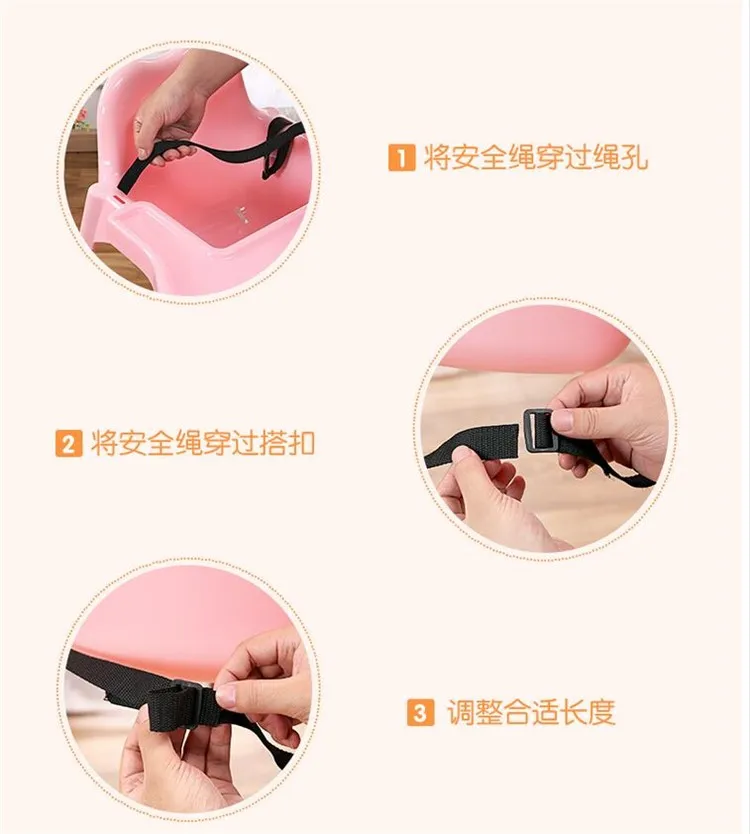 1 将安全绳穿过绳孔

2 将安全绳穿过搭扣

3 调整合适长度