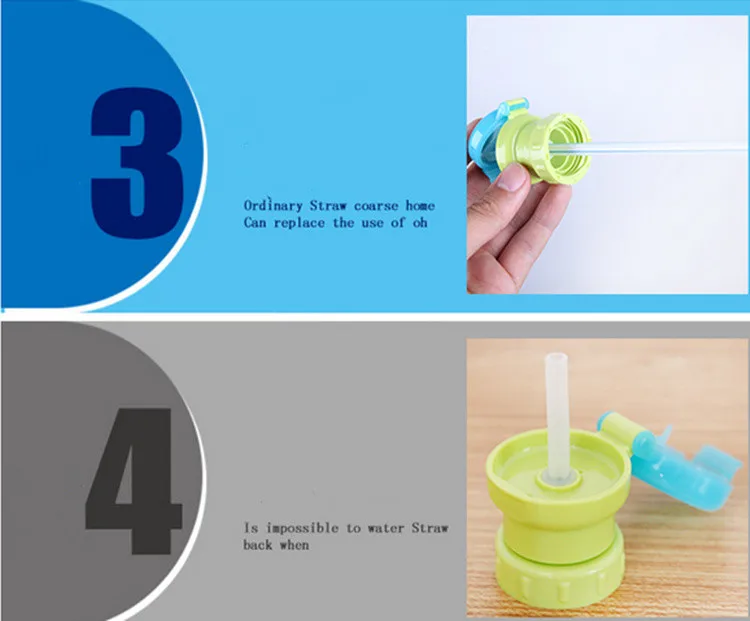 3

Ordinary Straw coarse home Can replace the use of oh

4

Is impossible to water Straw back when