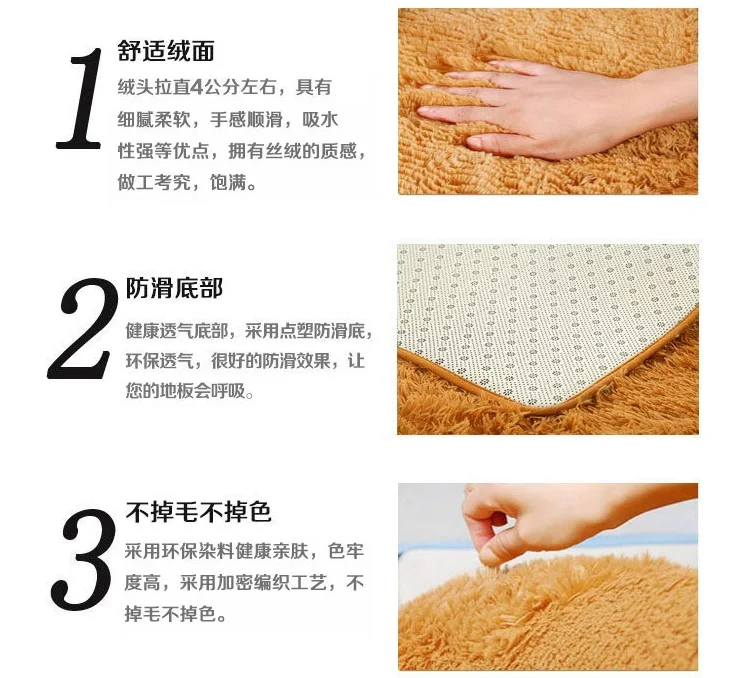 1
舒适绒面
绒头拉直4公分左右，具有细腻柔软，手感顺滑，吸水性强等优点，拥有丝绒的质感，做工考究，饱满。

2
防滑底部
健康透气底部，采用点塑防滑底，环保透气，很好的防滑效果，让您的地板会呼吸。

3
不掉毛不掉色
采用环保染料健康亲肤，色牢度高，采用加密编织工艺，不掉毛不掉色。