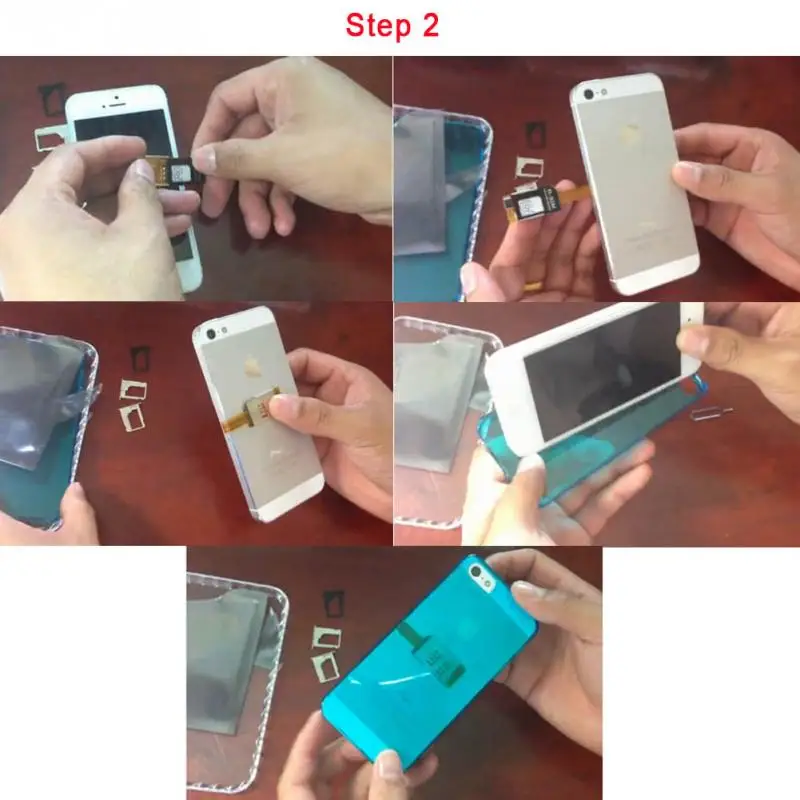 Step 2