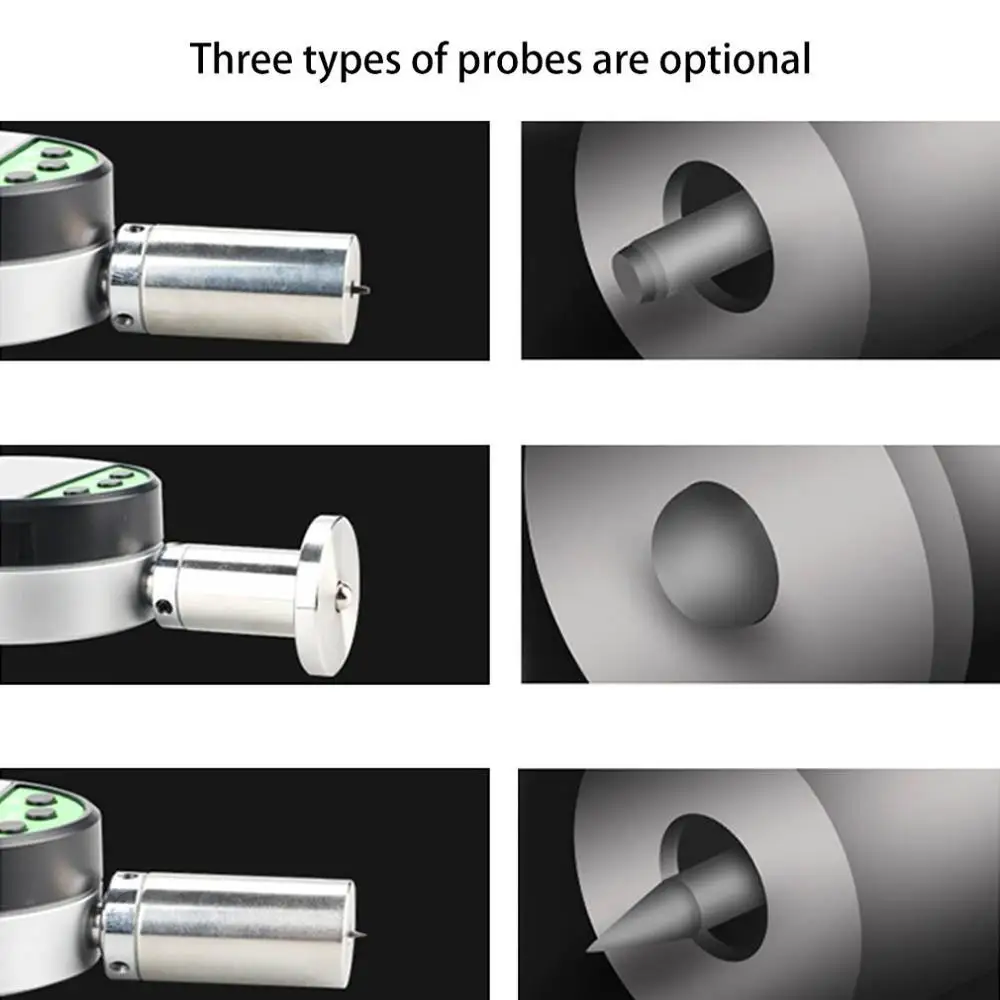 Three types of probes are optional