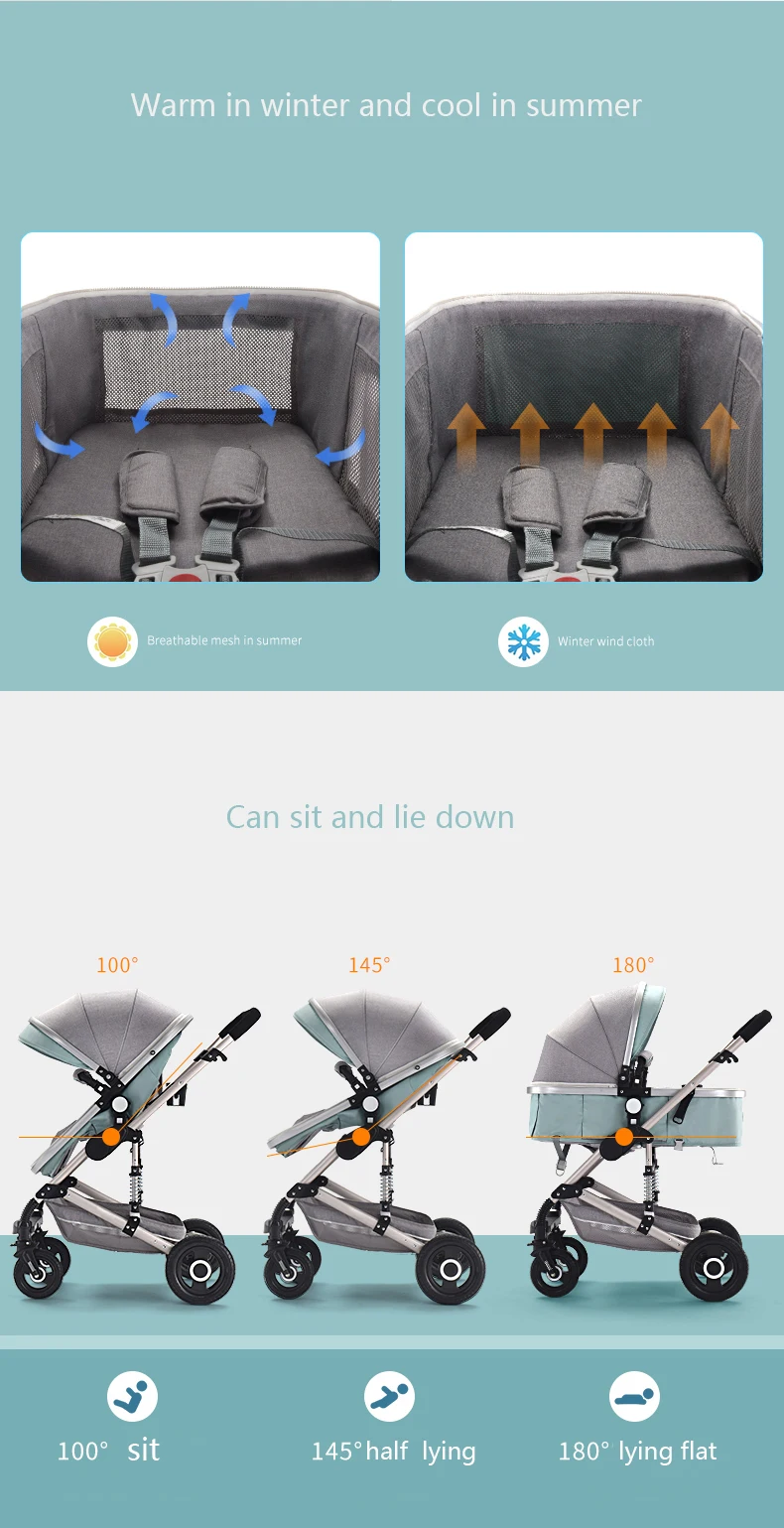 Warm in winter and cool in summer

Breathable mesh in summer

Winter wind cloth

Can sit and lie down

100°

145°

180°

100° sit

145° half lying

180° lying flat