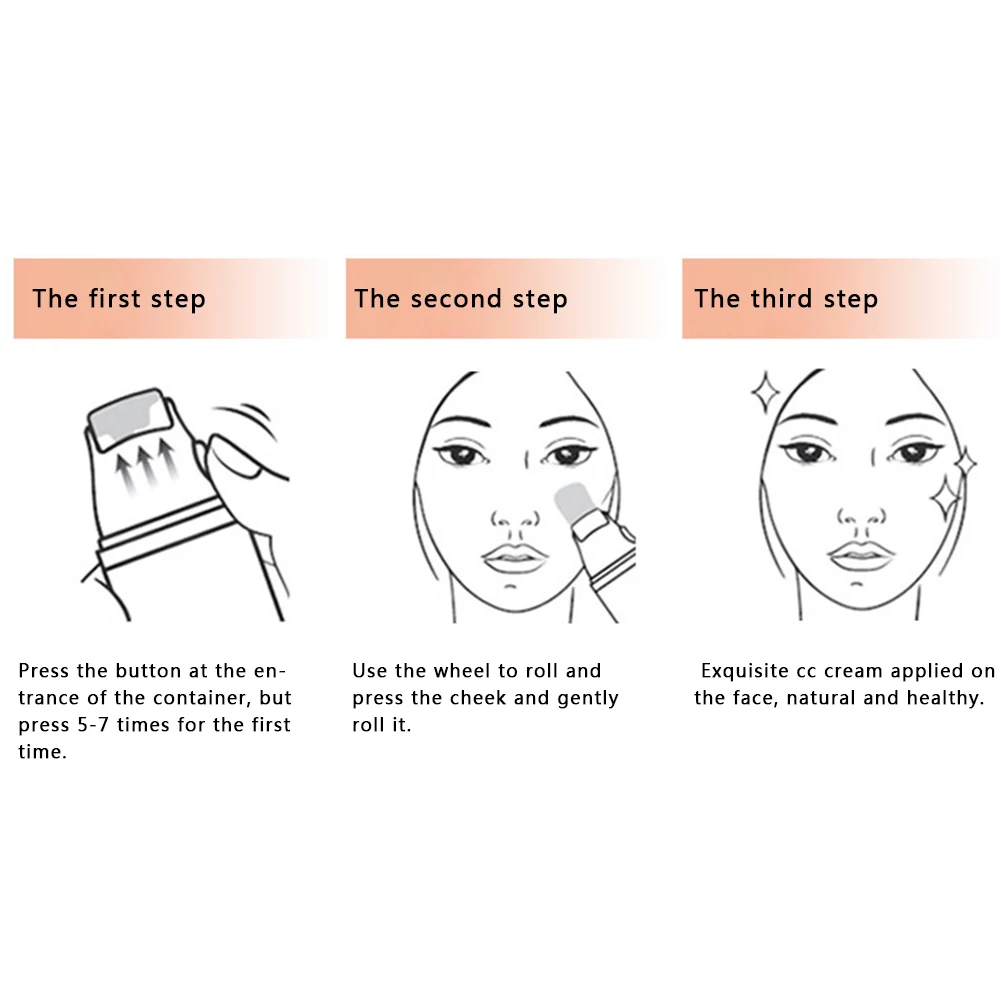 The first step

Press the button at the entrance of the container, but press 5-7 times for the first time.

The second step

Use the wheel to roll and press the cheek and gently roll it.

The third step

Exquisite cc cream applied on the face, natural and healthy.