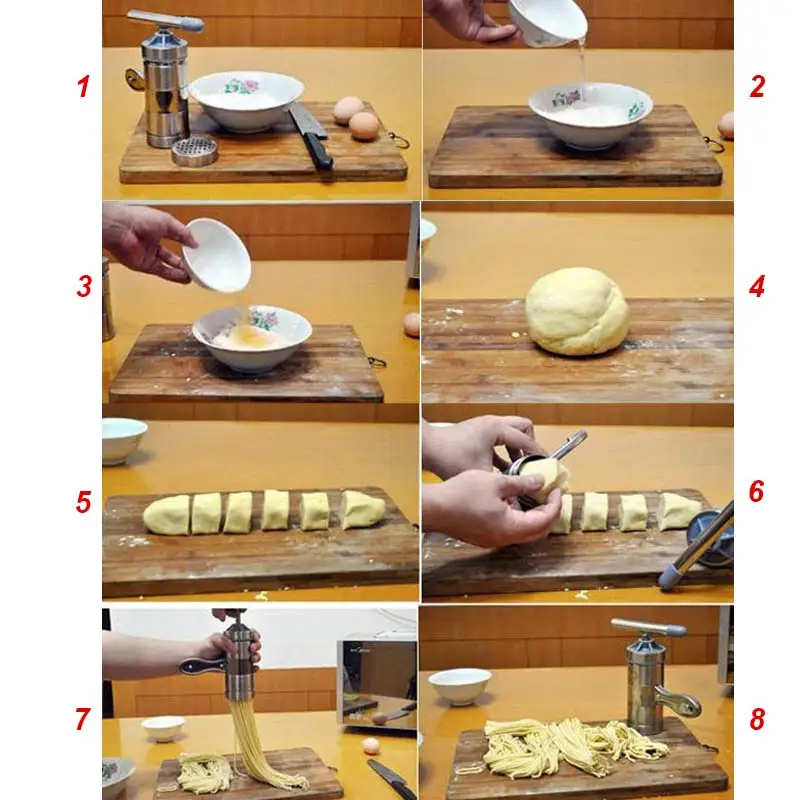 1

2

3

4

5

6

7

8