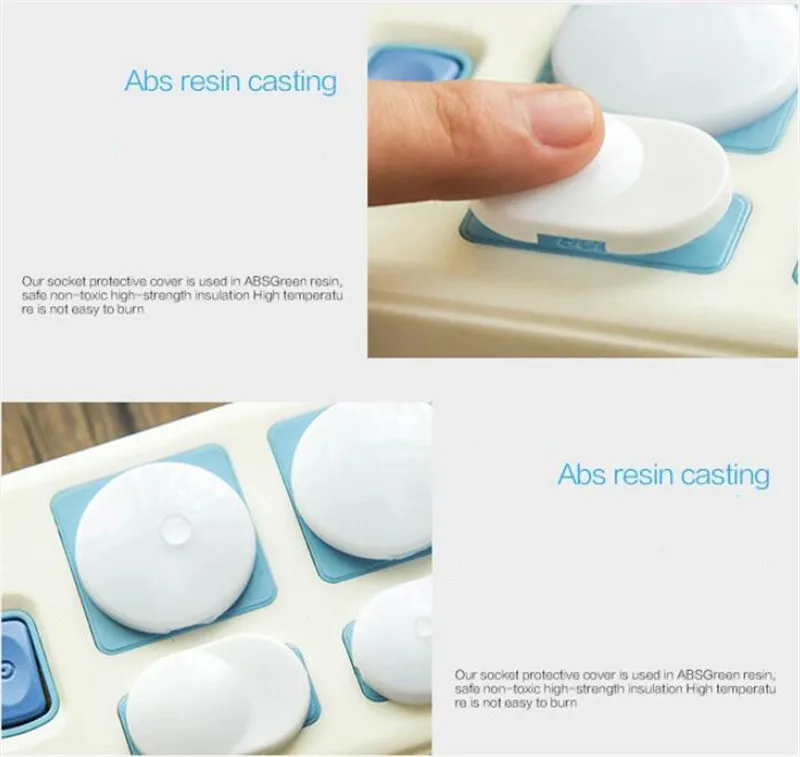 Abs resin casting

Our socket protective cover is used in ABSGreen resin, safe non-toxic high-strength insulation High temperatu re is not easy to burn

Abs resin casting

Our socket protective cover is used in ABSGreen resin, safe non-toxic high-strength insulation High temperatu re is not easy to burn