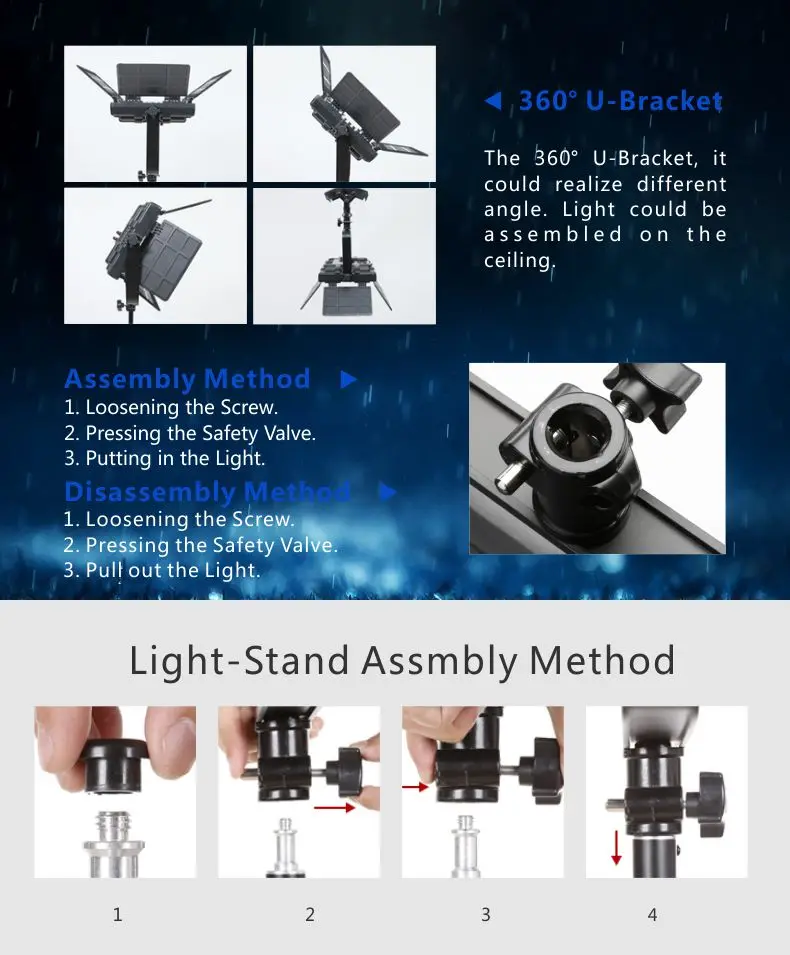 ◀ 360° U-Bracket

The 360° U-Bracket, it could realize different angle. Light could be assembled on the ceiling.

Assembly Method ▶
1. Loosening the Screw.
2. Pressing the Safety Valve.
3. Putting in the Light.

Disassembly Method ▶
1. Loosening the Screw.
2. Pressing the Safety Valve.
3. Pull out the Light.

Light-Stand Assmbly Method

1

2

3

4