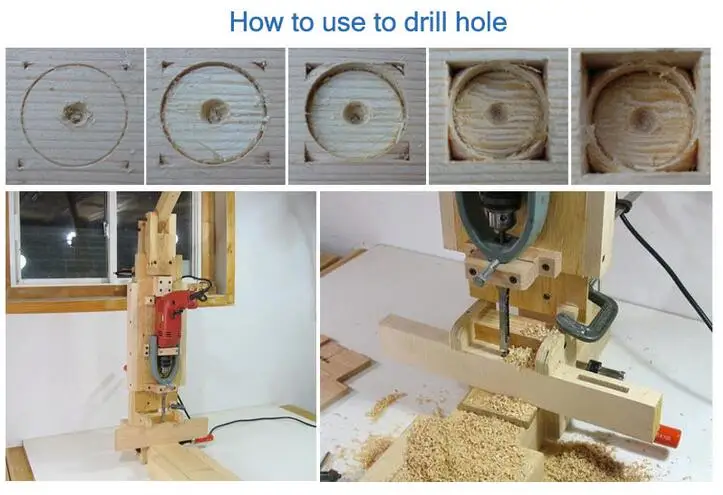 How to use to drill hole