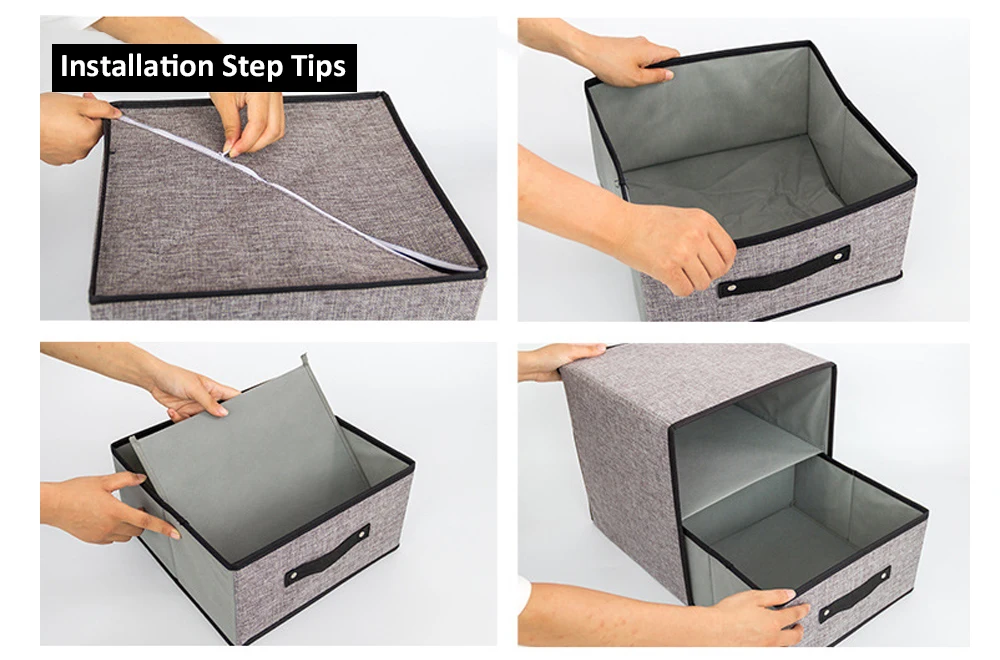 Installation Step Tips