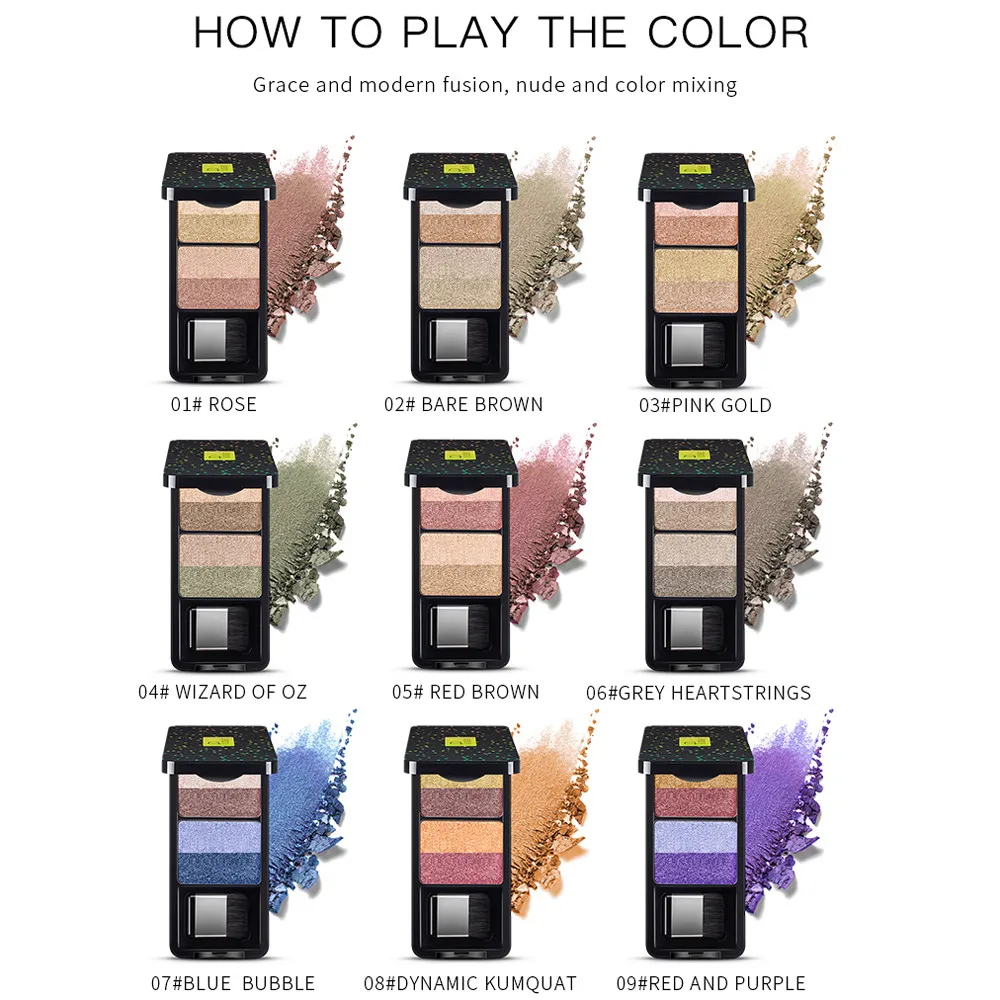 HOW TO PLAY THE COLOR

Grace and modern fusion, nude and color mixing

01# ROSE

02# BARE BROWN

03#PINK GOLD

04# WIZARD OF OZ

05# RED BROWN

06#GREY HEARTSTRINGS

07#BLUE BUBBLE

08#DYNAMIC KUMQUAT

09#RED AND PURPLE