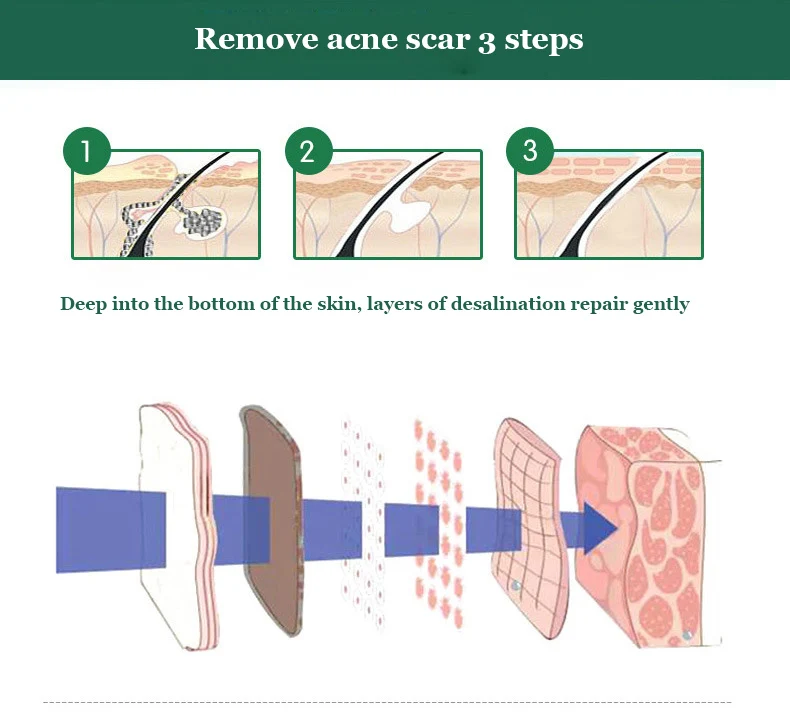 Remove acne scar 3 steps

1

2

3

Deep into the bottom of the skin, layers of desalination repair gently