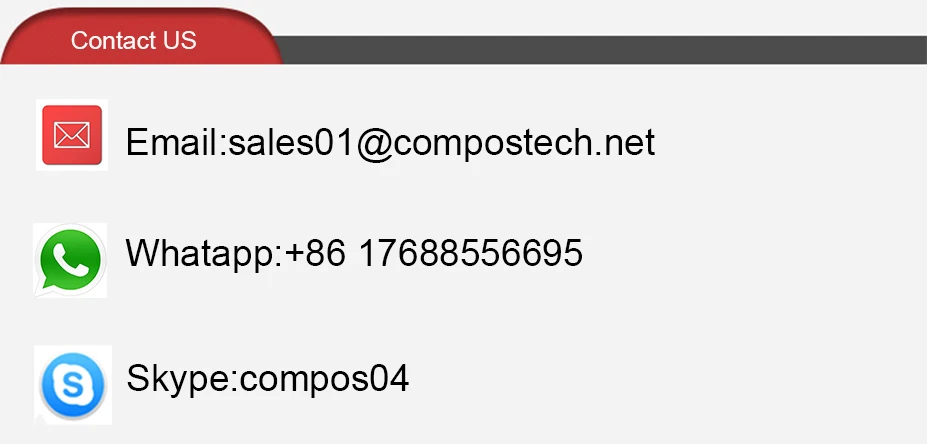 Contact US

Email:sales01@compostech.net

Whatapp:+86 17688556695

Skype:compos04