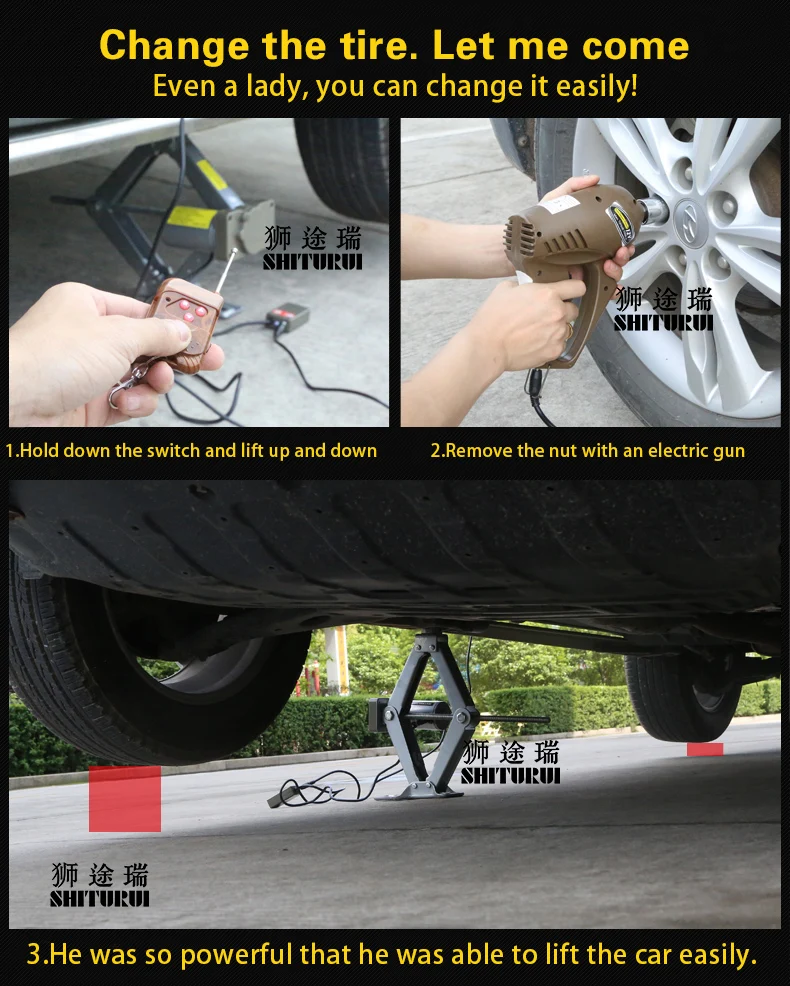 Change the tire. Let me come
Even a lady, you can change it easily!

狮途瑞
SHITURUI

狮途瑞
SHITURUI

1.Hold down the switch and lift up and down

2.Remove the nut with an electric gun

狮途瑞
SHITURUI

狮途瑞
SHITURUI

3.He was so powerful that he was able to lift the car easily.