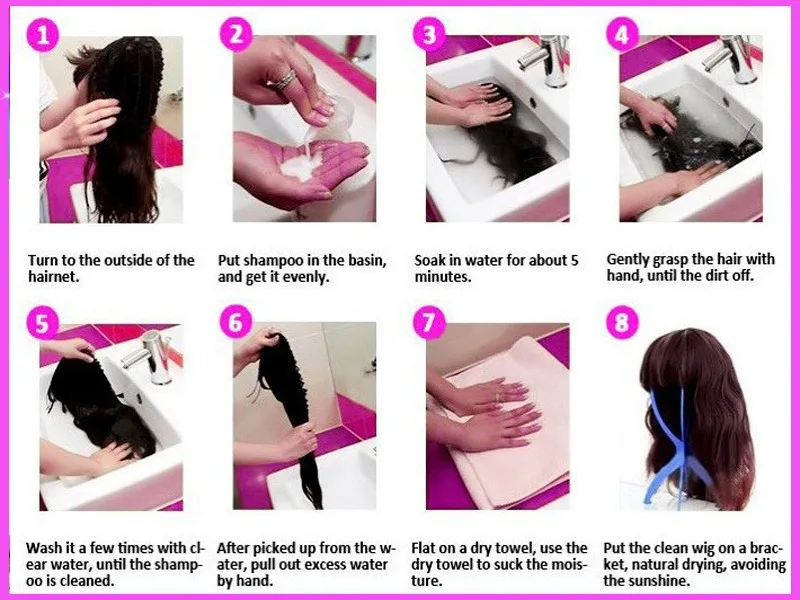 1

Turn to the outside of the hairnet.

2

Put shampoo in the basin, and get it evenly.

3

Soak in water for about 5 minutes.

4

Gently grasp the hair with hand, until the dirt off.

5

Wash it a few times with clear water, until the shampoo is cleaned.

6

After picked up from the water, pull out excess water by hand.

7

Flat on a dry towel, use the dry towel to suck the moisture.

8

Put the clean wig on a bracket, natural drying, avoiding the sunshine.