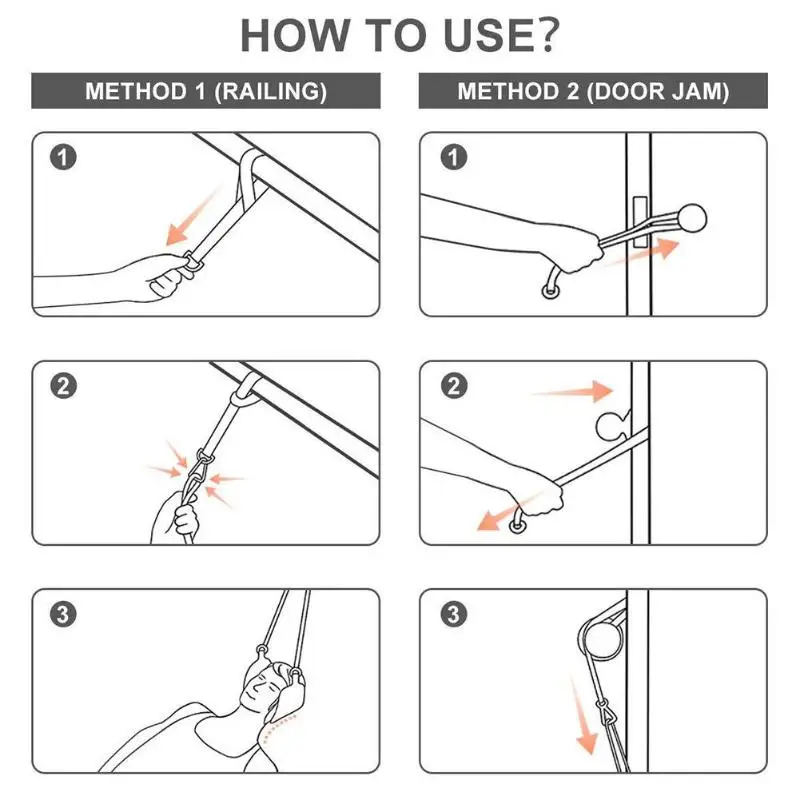 HOW TO USE?

METHOD 1 (RAILING)

1

2

3

METHOD 2 (DOOR JAM)

1

2

3