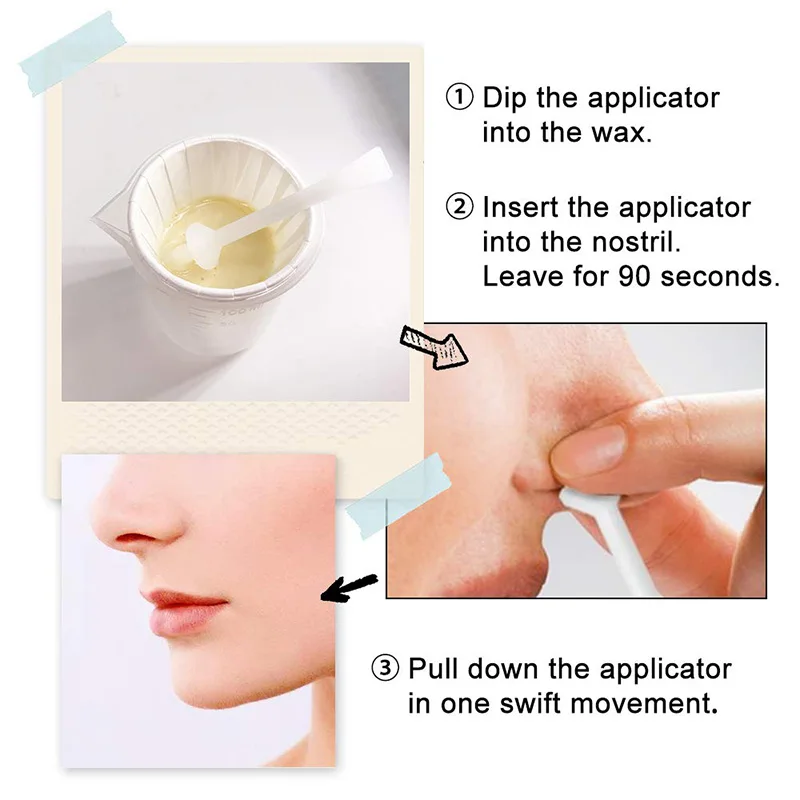 ① Dip the applicator into the wax.

② Insert the applicator into the nostril. Leave for 90 seconds.

③ Pull down the applicator in one swift movement.