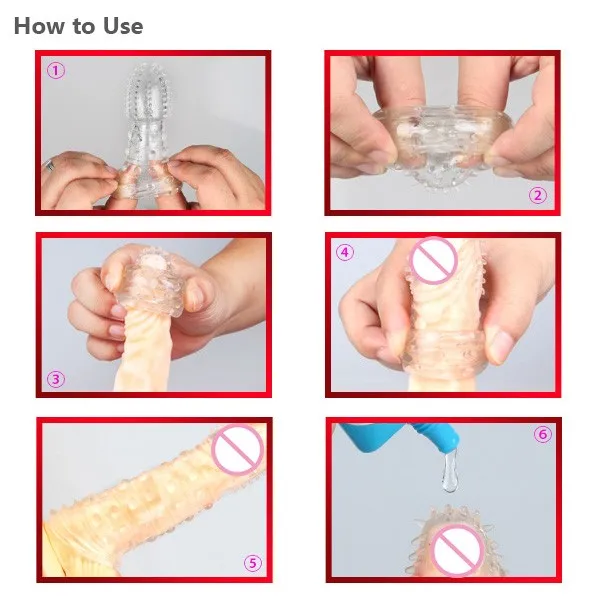 How to Use

①

②

③

④

⑤

⑥