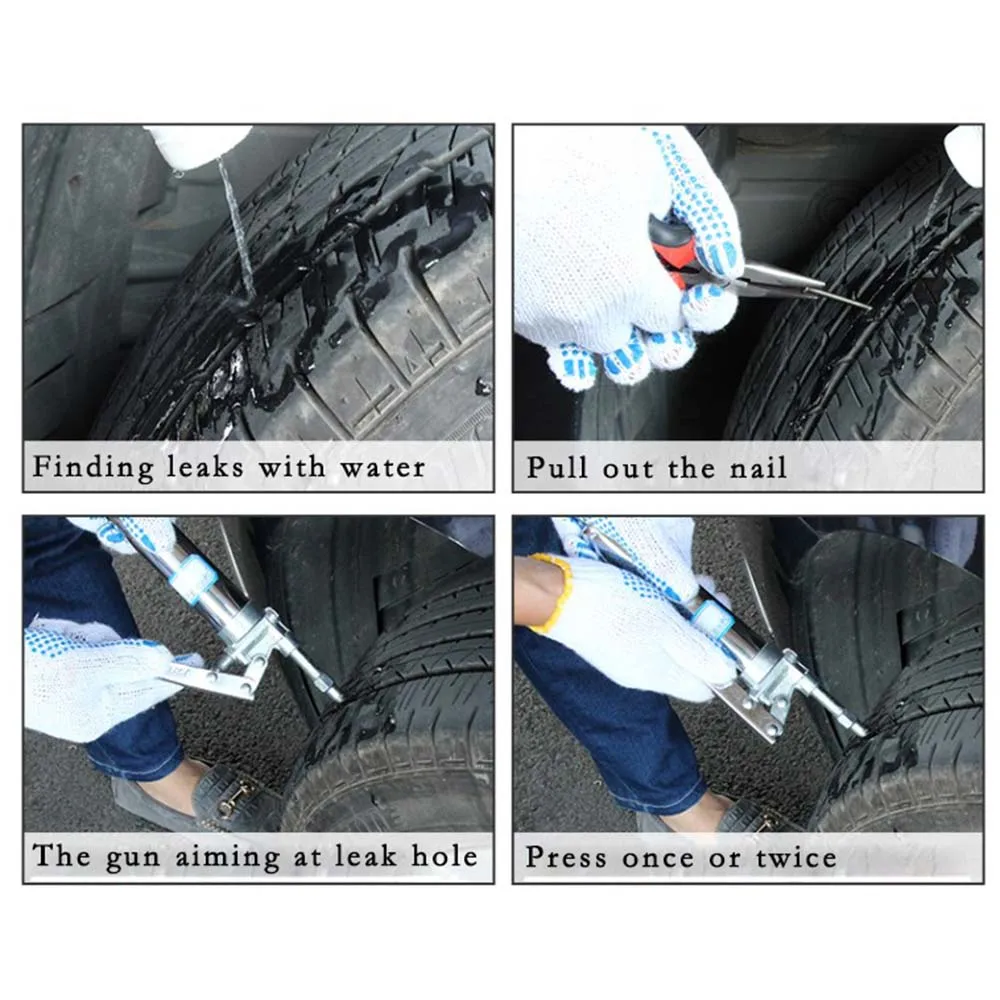 Finding leaks with water

Pull out the nail

The gun aiming at leak hole

Press once or twice