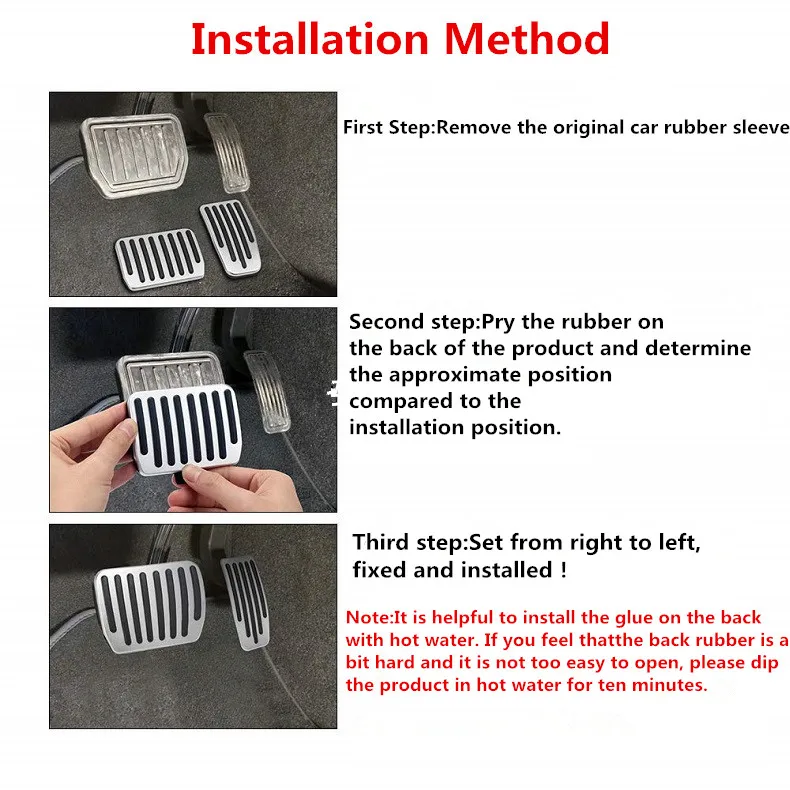 Installation Method

First Step:Remove the original car rubber sleeve

Second step:Pry the rubber on the back of the product and determine the approximate position compared to the installation position.

Third step:Set from right to left, fixed and installed !

Note:It is helpful to install the glue on the back with hot water. If you feel thatthe back rubber is a bit hard and it is not too easy to open, please dip the product in hot water for ten minutes.