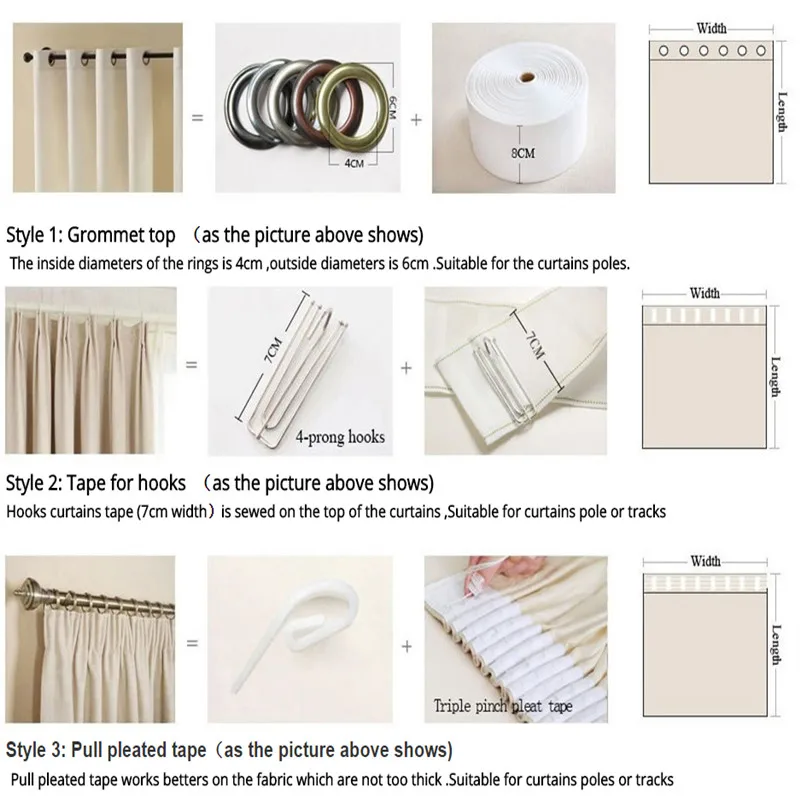 =

6CM

4CM

+

8CM

Width

Length

Style 1: Grommet top （as the picture above shows)

The inside diameters of the rings is 4cm ,outside diameters is 6cm .Suitable for the curtains poles.

=

7CM

4-prong hooks

+

7CM

Width

Length

Style 2: Tape for hooks （as the picture above shows)

Hooks curtains tape (7cm width）is sewed on the top of the curtains ,Suitable for curtains pole or tracks

=

+

Triple pinch pleat tape

Width

Length

Style 3: Pull pleated tape（as the picture above shows)

Pull pleated tape works betters on the fabric which are not too thick .Suitable for curtains poles or tracks