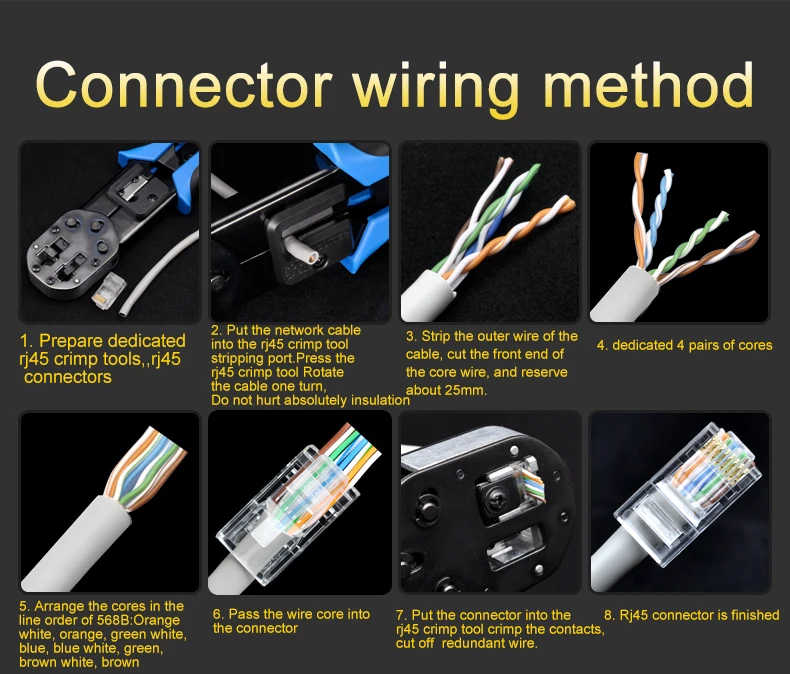 Connector wiring method

1. Prepare dedicated rj45 crimp tools,,rj45 connectors

2. Put the network cable into the rj45 crimp tool stripping port.Press the rj45 crimp tool Rotate the cable one turn, Do not hurt absolutely insulation

3. Strip the outer wire of the cable, cut the front end of the core wire, and reserve about 25mm.

4. dedicated 4 pairs of cores

5. Arrange the cores in the line order of 568B:Orange white, orange, green white, blue, blue white, green, brown white, brown

6. Pass the wire core into the connector

7. Put the connector into the rj45 crimp tool crimp the contacts, cut off redundant wire.

8. Rj45 connector is finished