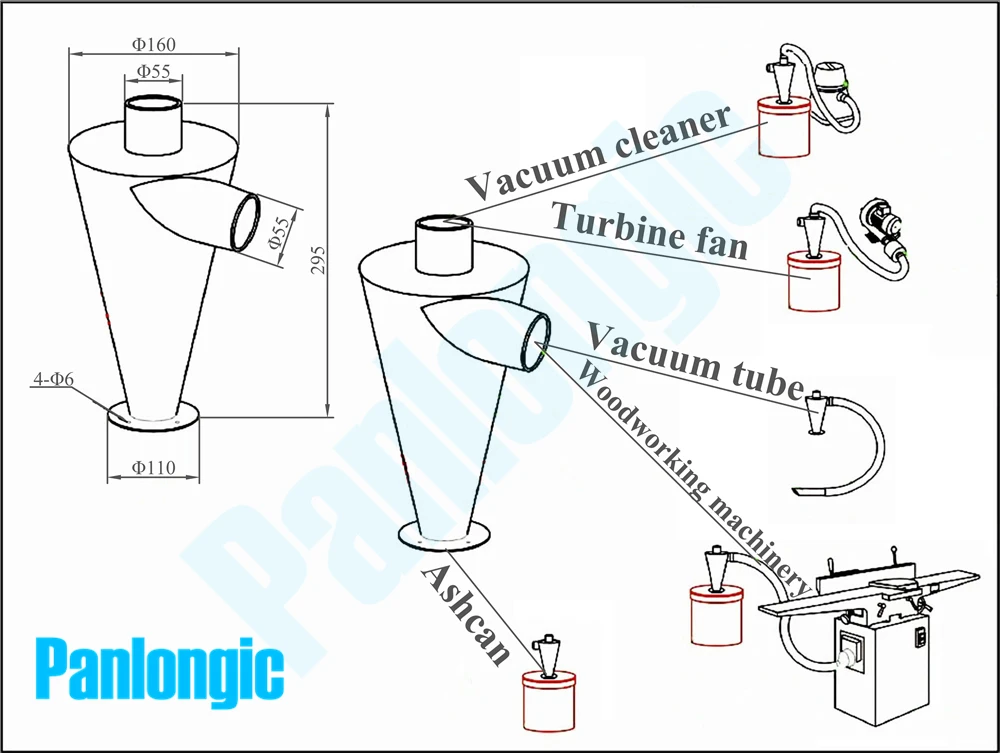 Φ160
Φ55
Φ55
295
4-Φ6
Φ110

Vacuum cleaner
Turbine fan
Vacuum tube
Woodworking machinery
Ashcan

Panlongic

Panlongic