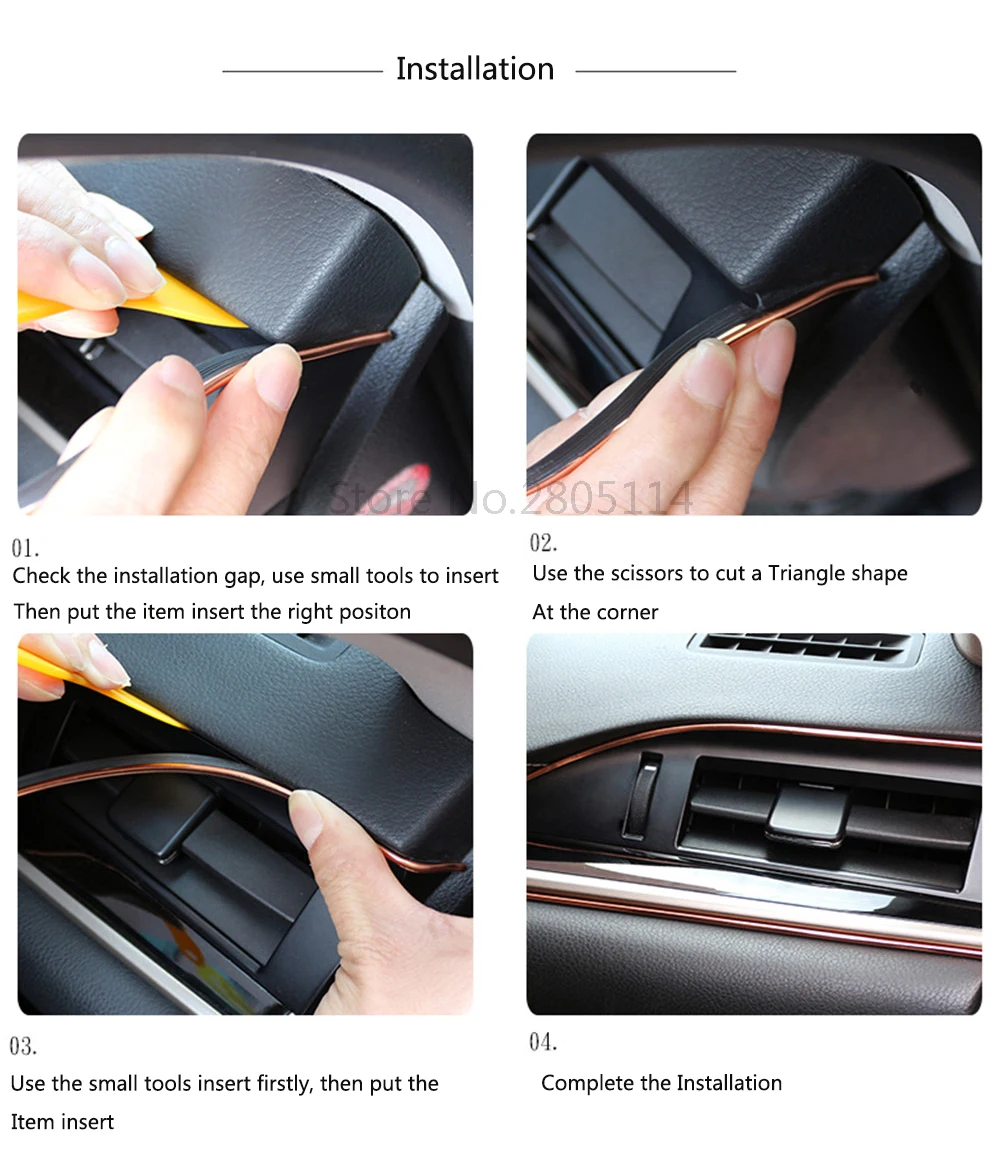 Installation

Store No.2805114

01.
Check the installation gap, use small tools to insert
Then put the item insert the right positon

02.
Use the scissors to cut a Triangle shape
At the corner

03.
Use the small tools insert firstly, then put the
Item insert

04.
Complete the Installation