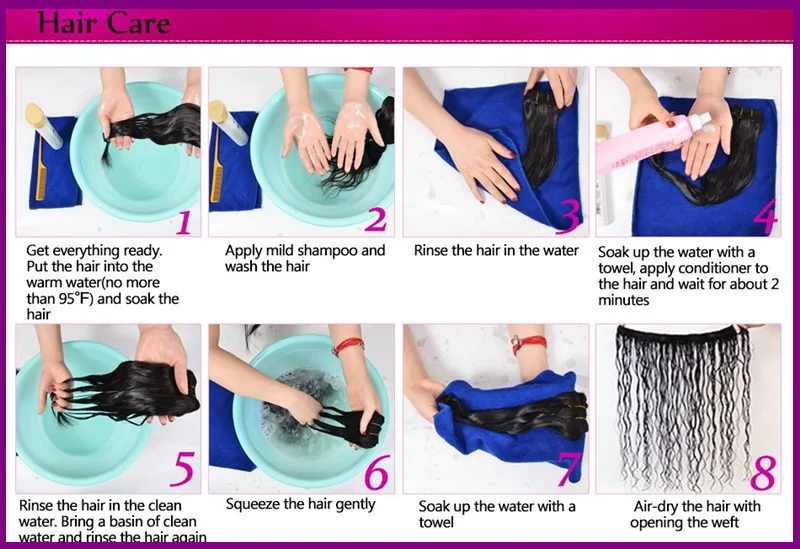 Hair Care

1

Get everything ready. Put the hair into the warm water(no more than 95°F) and soak the hair

2

Apply mild shampoo and wash the hair

3

Rinse the hair in the water

4

Soak up the water with a towel, apply conditioner to the hair and wait for about 2 minutes

5

Rinse the hair in the clean water. Bring a basin of clean water and rinse the hair again

6

Squeeze the hair gently

7

Soak up the water with a towel

8

Air-dry the hair with opening the weft